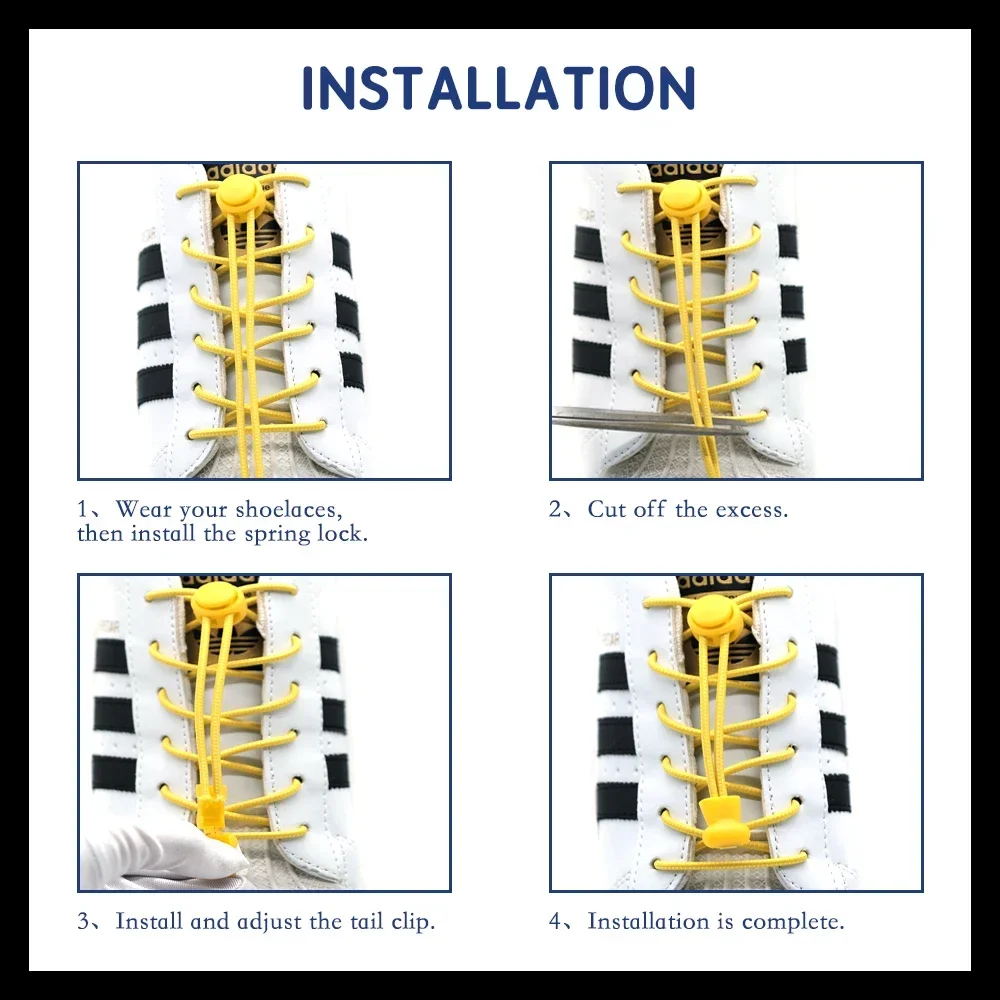 INSTALLATION

adidas

1、Wear your shoelaces, then install the spring lock.

adidas

2、Cut off the excess.

adidas

3、Install and adjust the tail clip.

adidas

4、Installation is complete.