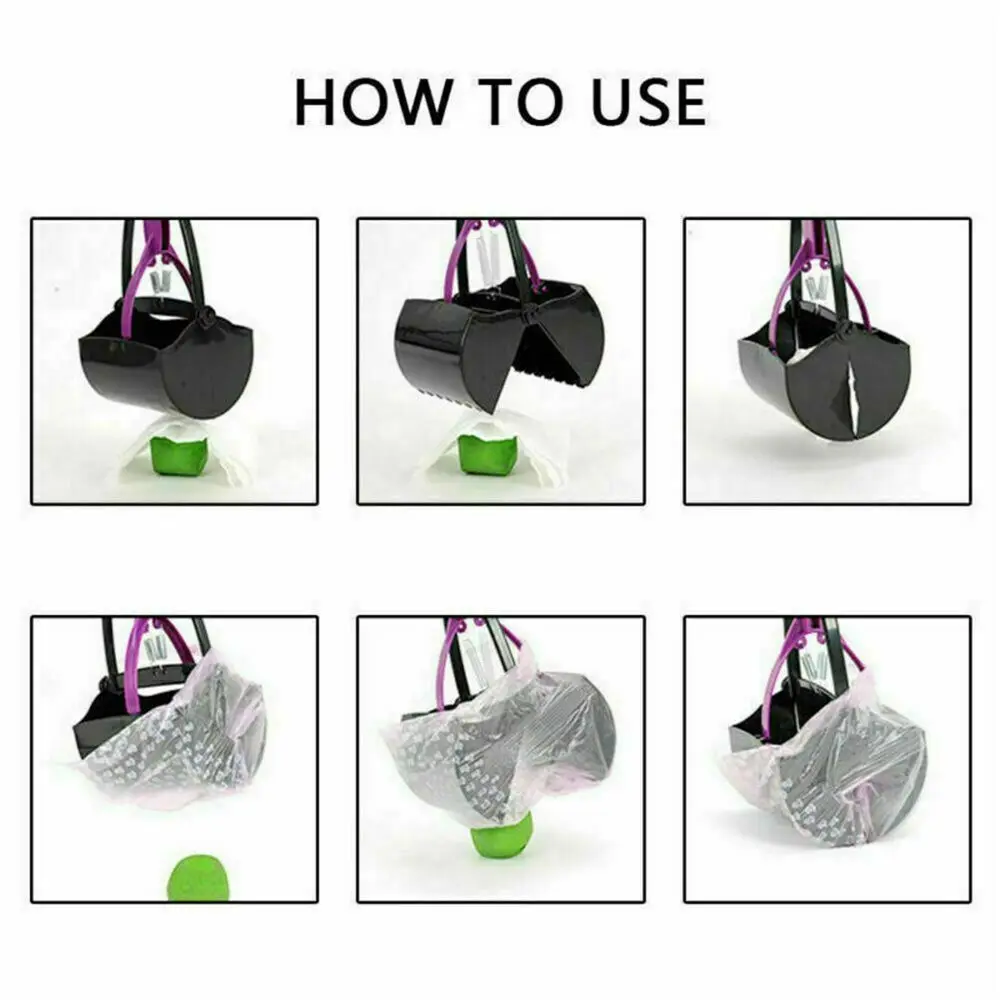 HOW TO USE