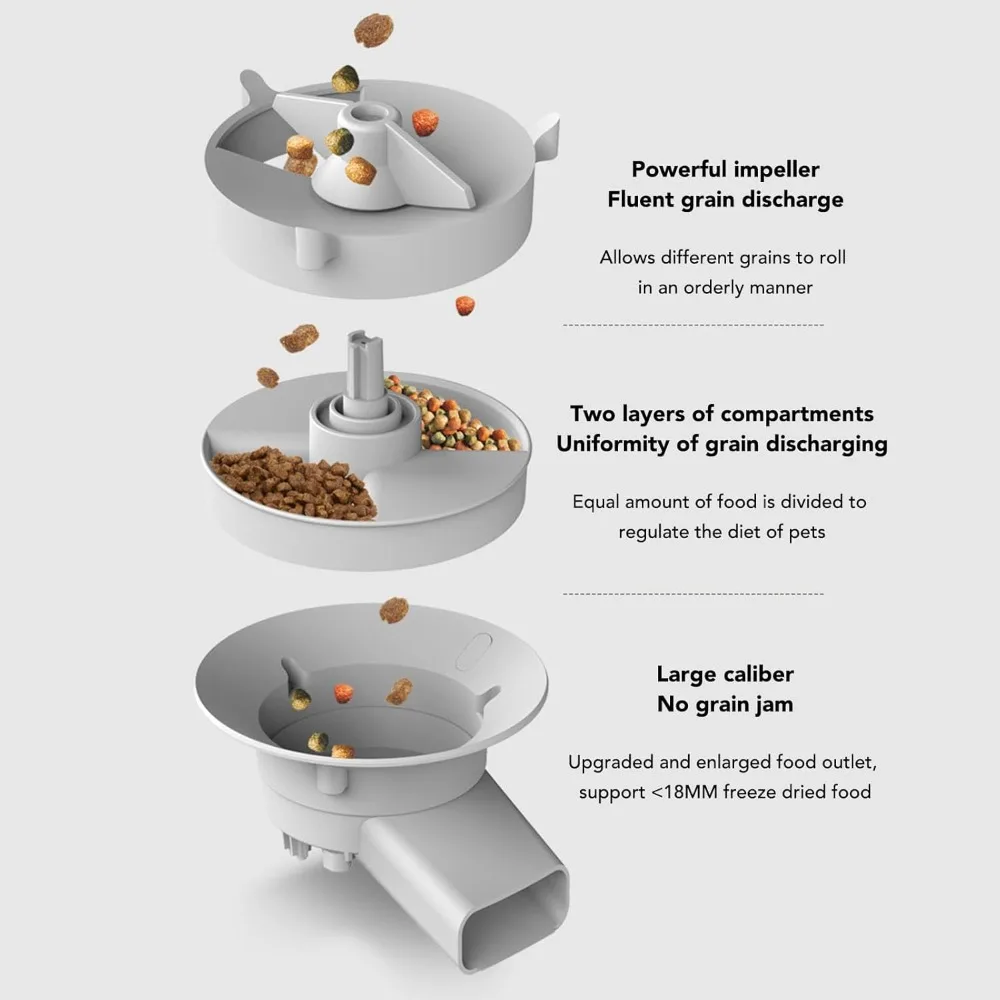 Powerful impeller
Fluent grain discharge

Allows different grains to roll in an orderly manner

Two layers of compartments
Uniformity of grain discharging

Equal amount of food is divided to regulate the diet of pets

Large caliber
No grain jam

Upgraded and enlarged food outlet, support <18MM freeze dried food