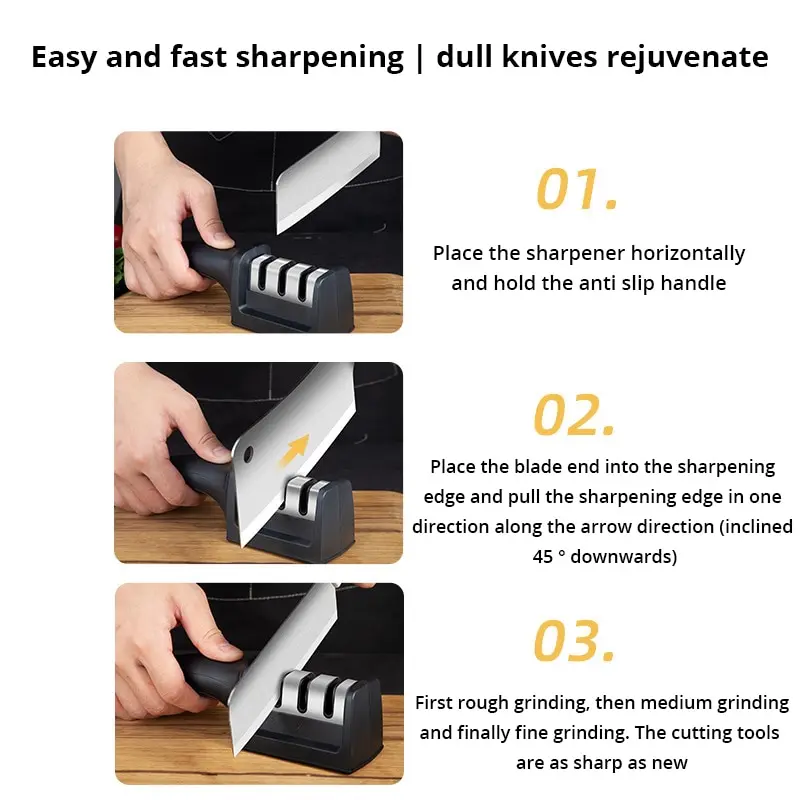 Easy and fast sharpening | dull knives rejuvenate

01.

Place the sharpener horizontally and hold the anti slip handle

02.

Place the blade end into the sharpening edge and pull the sharpening edge in one direction along the arrow direction (inclined 45 ° downwards)

03.

First rough grinding, then medium grinding and finally fine grinding. The cutting tools are as sharp as new