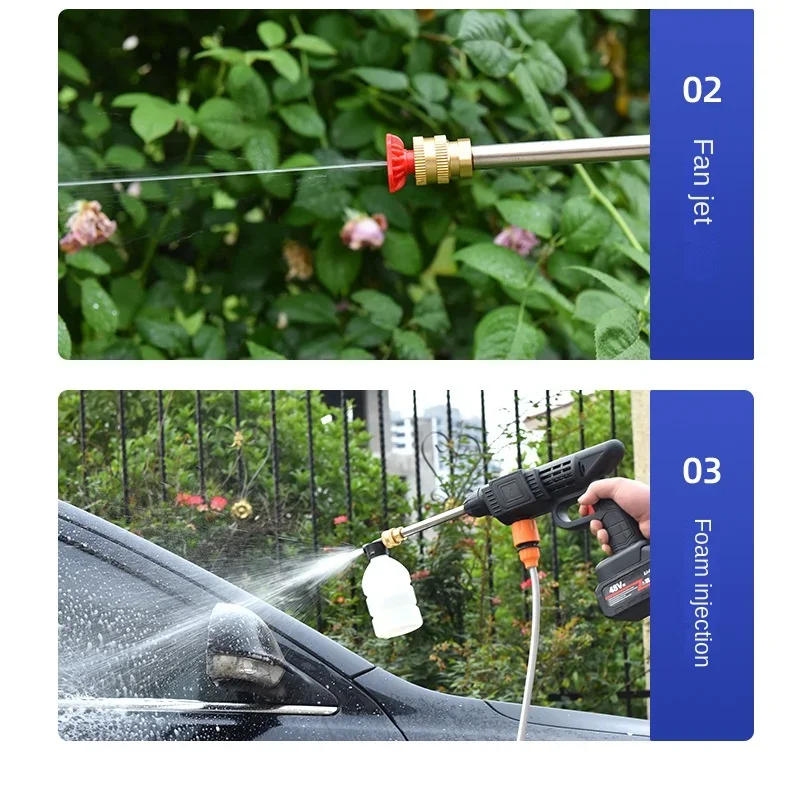 02

Fan jet

03

Foam injection

48V