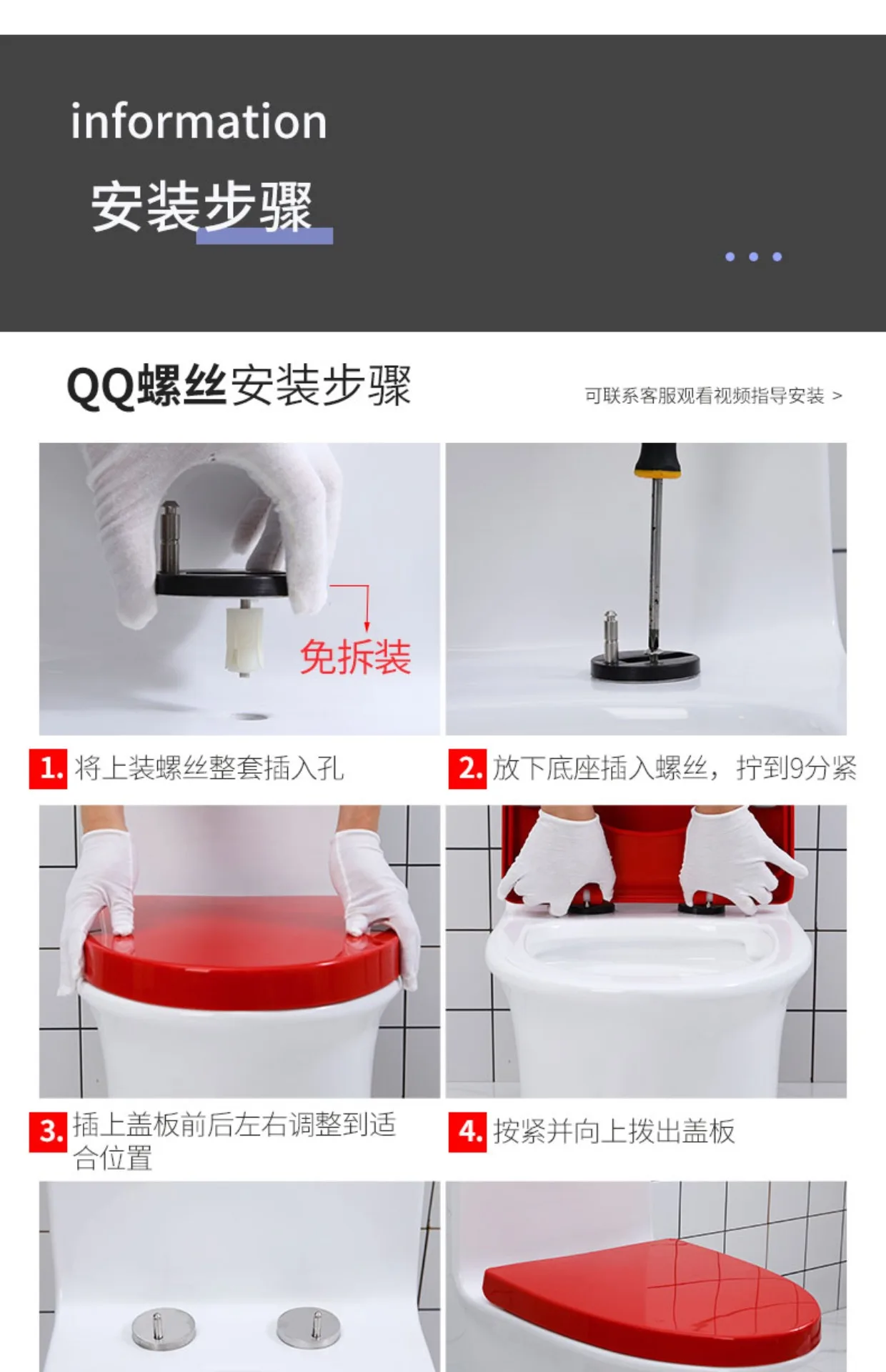 information
安装步骤

QQ螺丝安装步骤

可联系客服观看视频指导安装 >

免拆装

1. 将上装螺丝整套插入孔

2. 放下底座插入螺丝，拧到9分紧

3. 插上盖板前后左右调整到适合位置

4. 按紧并向上拨出盖板