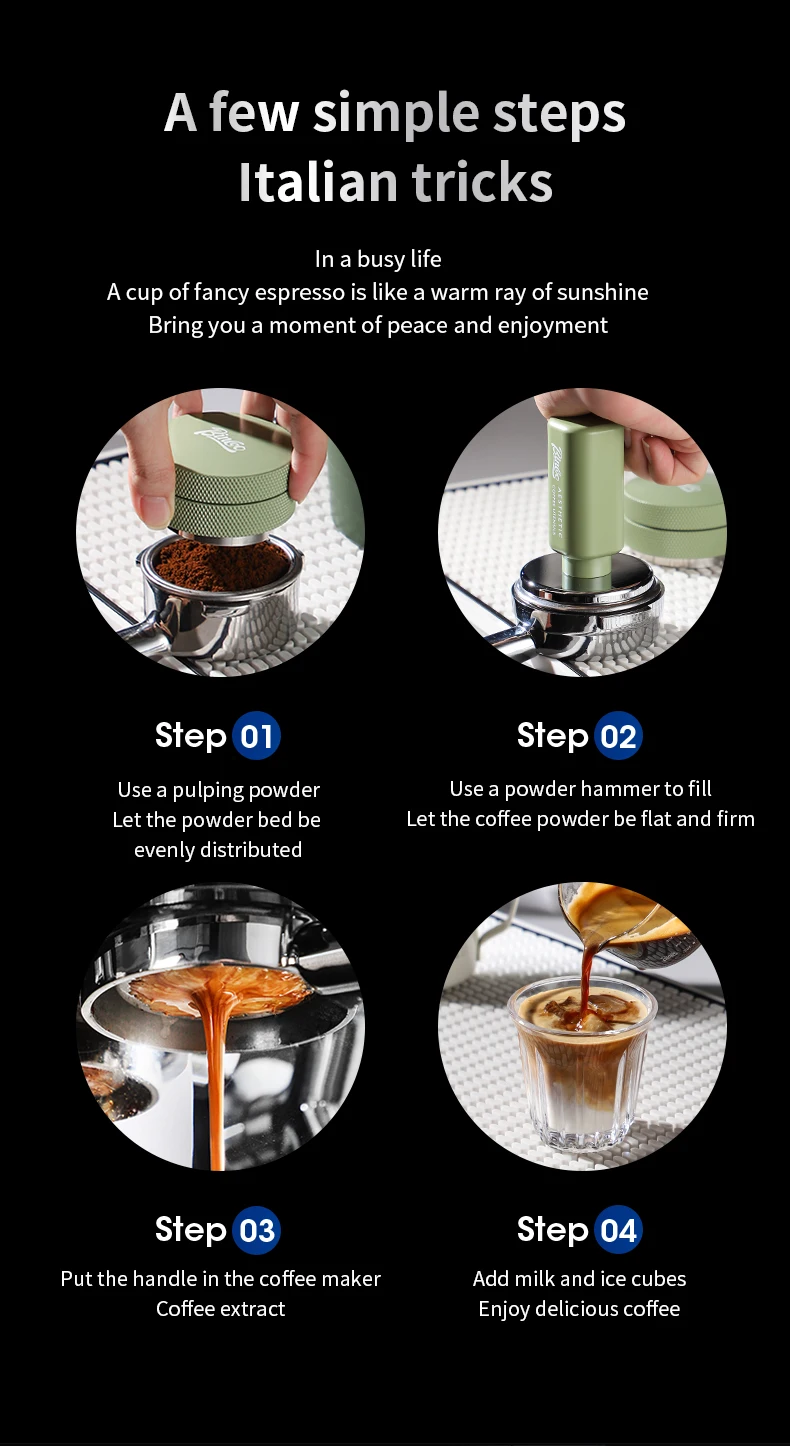 A few simple steps
Italian tricks

In a busy life
A cup of fancy espresso is like a warm ray of sunshine
Bring you a moment of peace and enjoyment

Step 01
Use a pulping powder
Let the powder bed be evenly distributed

Step 02
Use a powder hammer to fill
Let the coffee powder be flat and firm

Step 03
Put the handle in the coffee maker
Coffee extract

Step 04
Add milk and ice cubes
Enjoy delicious coffee