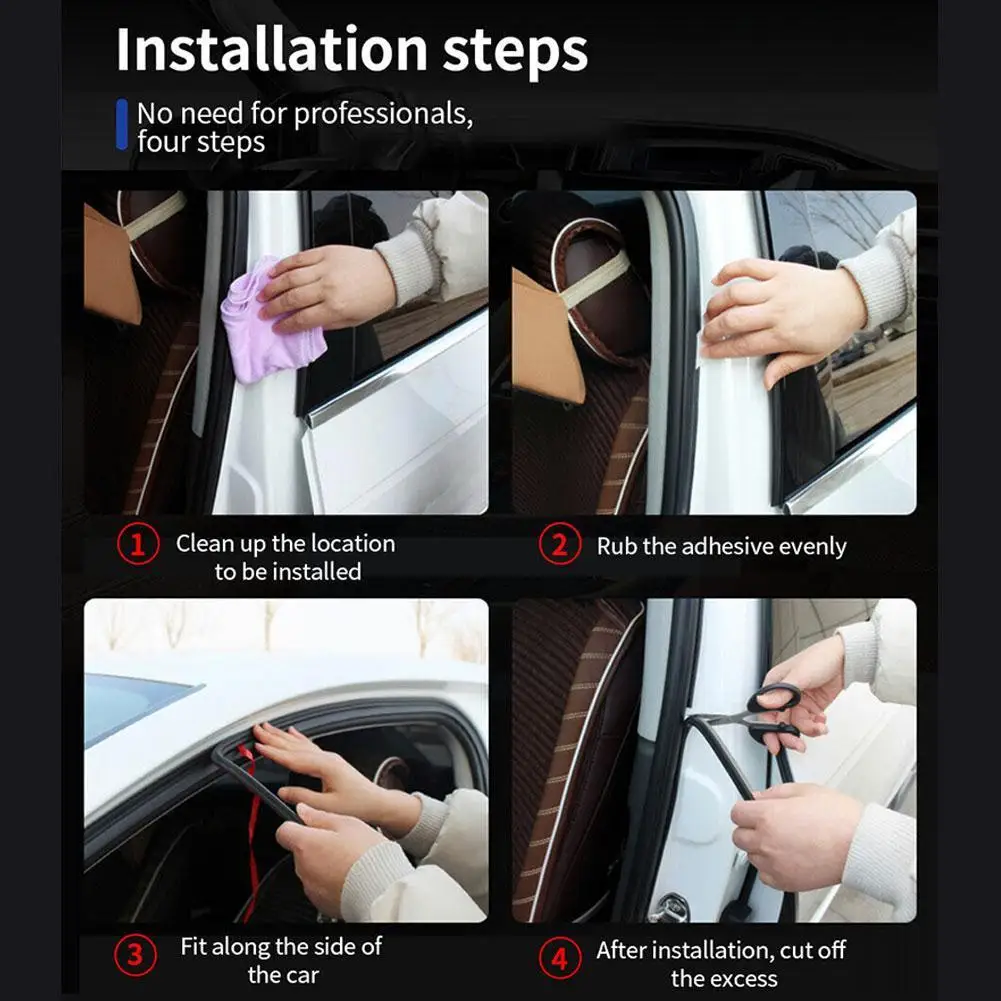 Installation steps

No need for professionals, four steps

1 Clean up the location to be installed

2 Rub the adhesive evenly

3 Fit along the side of the car

4 After installation, cut off the excess