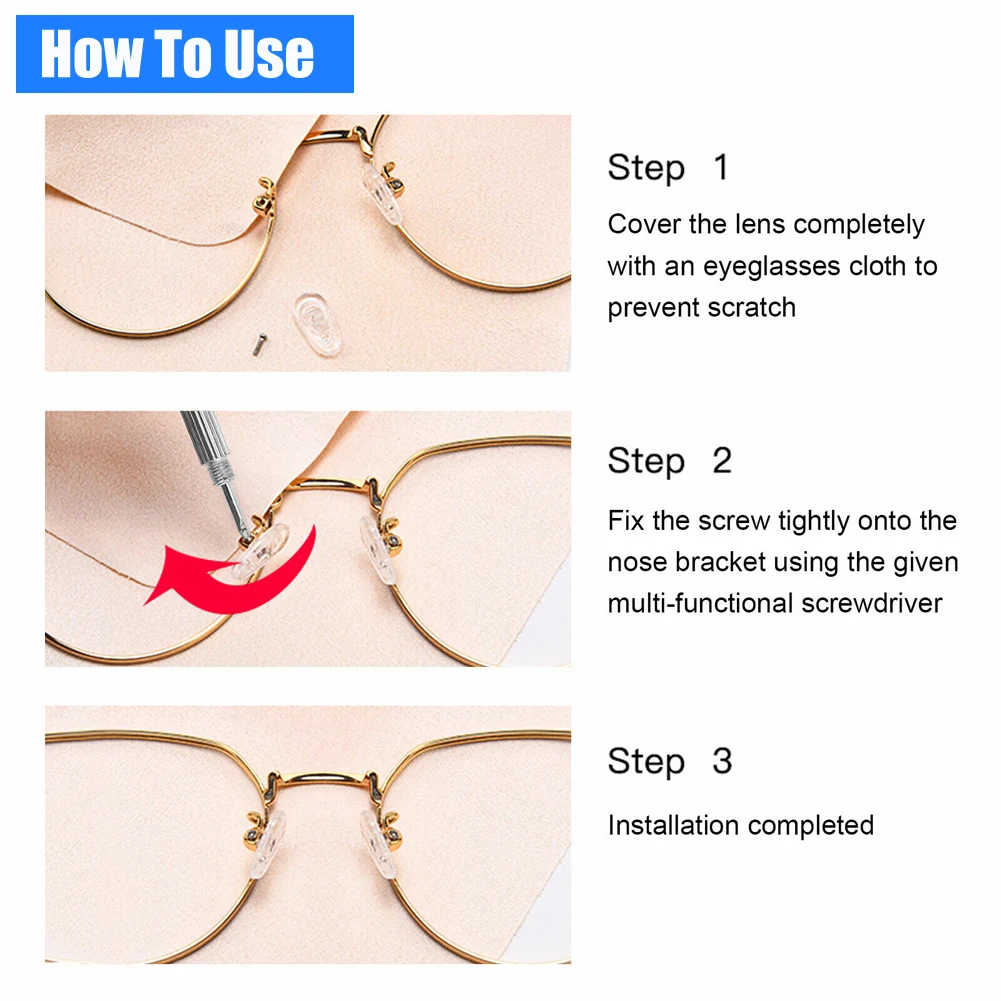 How To Use

Step 1

Cover the lens completely with an eyeglasses cloth to prevent scratch

Step 2

Fix the screw tightly onto the nose bracket using the given multi-functional screwdriver

Step 3

Installation completed