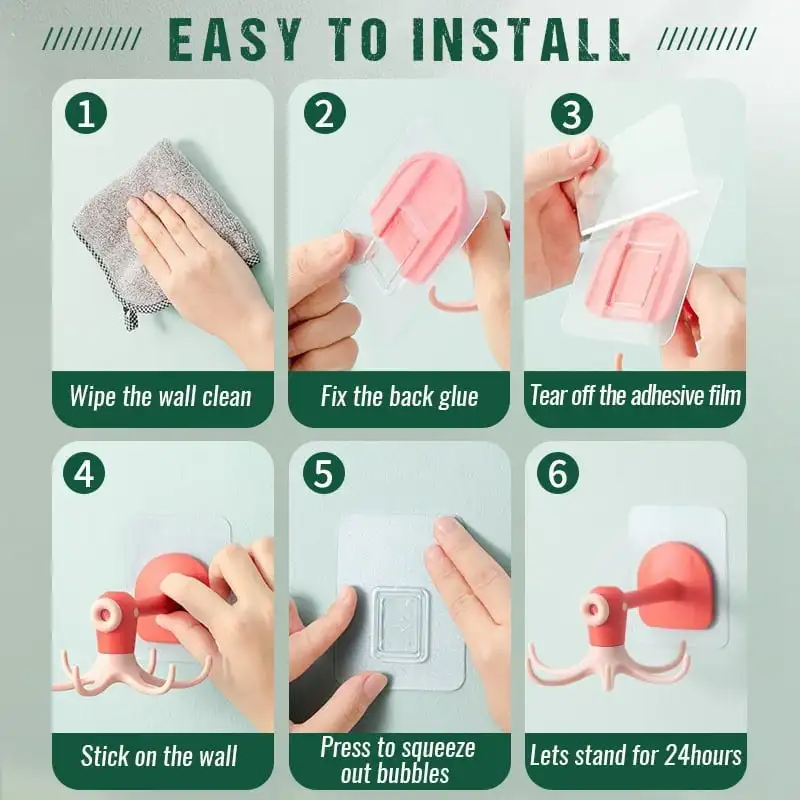 EASY TO INSTALL

1
Wipe the wall clean

2
Fix the back glue

3
Tear off the adhesive film

4
Stick on the wall

5
Press to squeeze out bubbles

6
Lets stand for 24hours