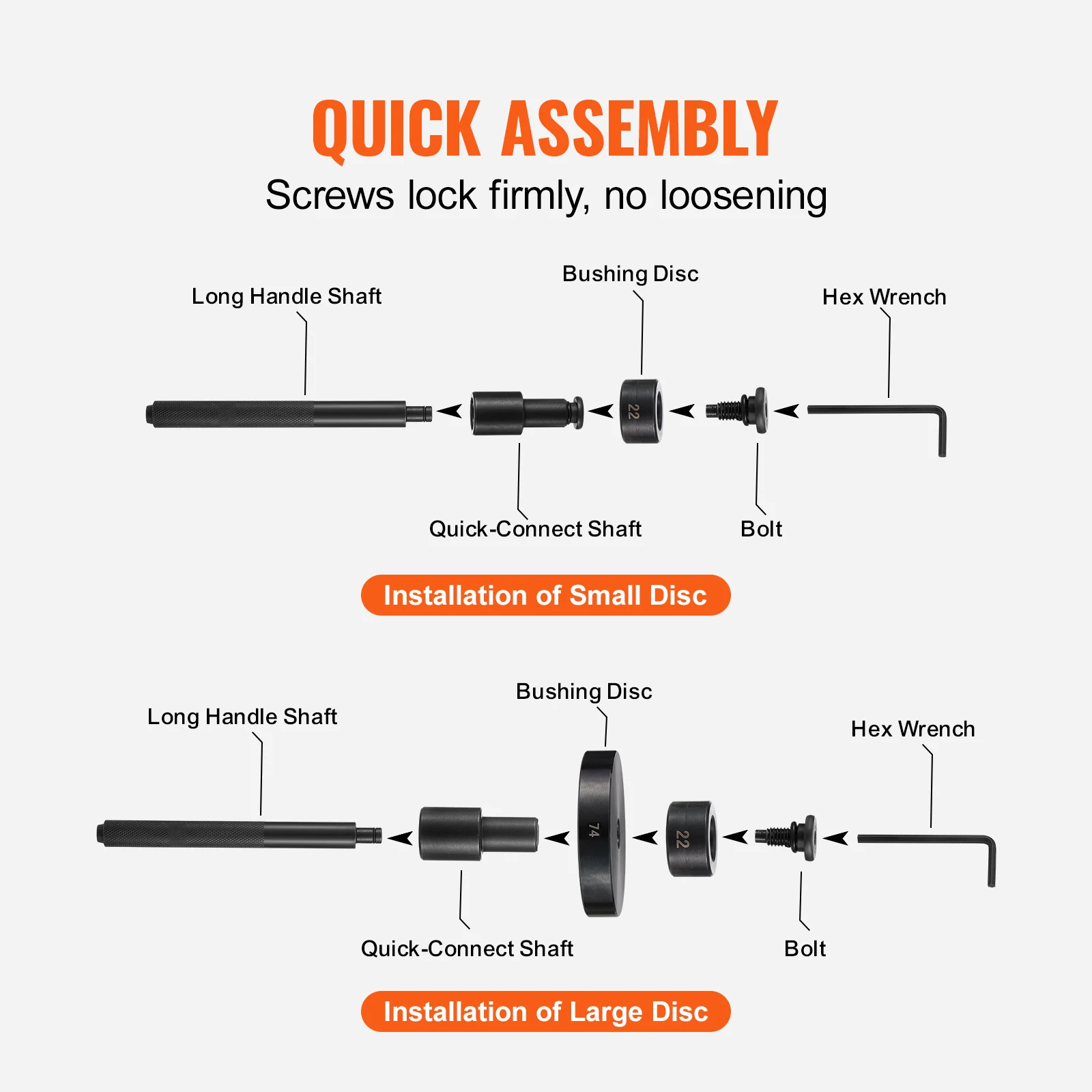 QUICK ASSEMBLY
Screws lock firmly, no loosening

Long Handle Shaft
Bushing Disc
Hex Wrench
22
Quick-Connect Shaft
Bolt

Installation of Small Disc

Long Handle Shaft
Bushing Disc
Hex Wrench
74
22
Quick-Connect Shaft
Bolt

Installation of Large Disc