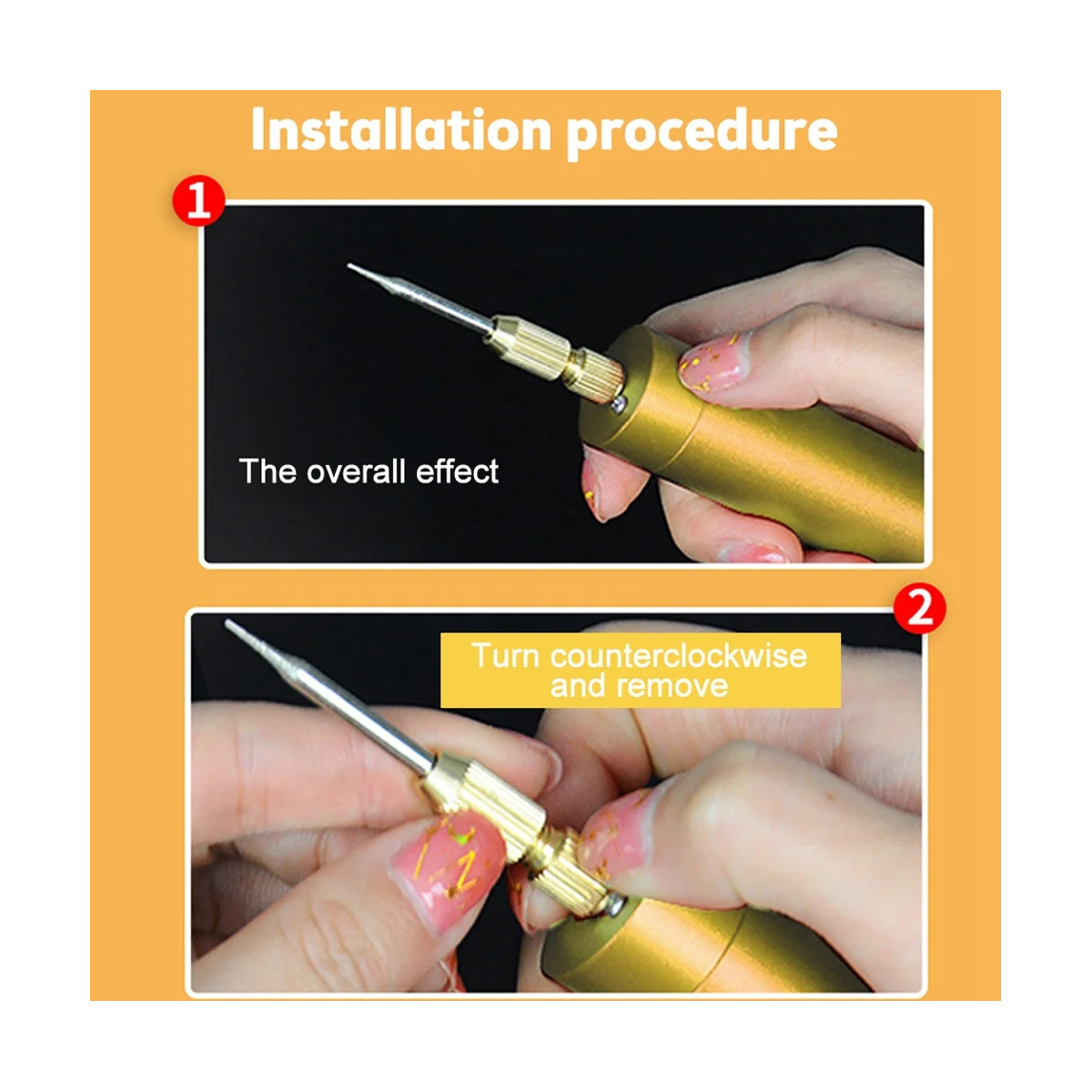 Installation procedure

1

The overall effect

2

Turn counterclockwise and remove