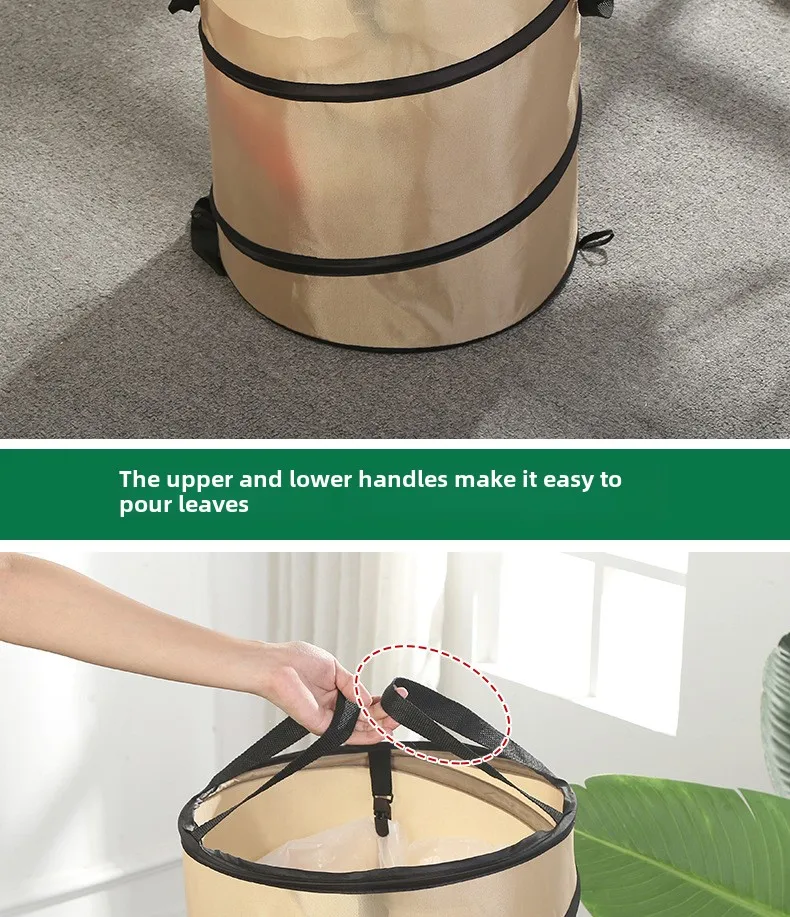 The upper and lower handles make it easy to pour leaves