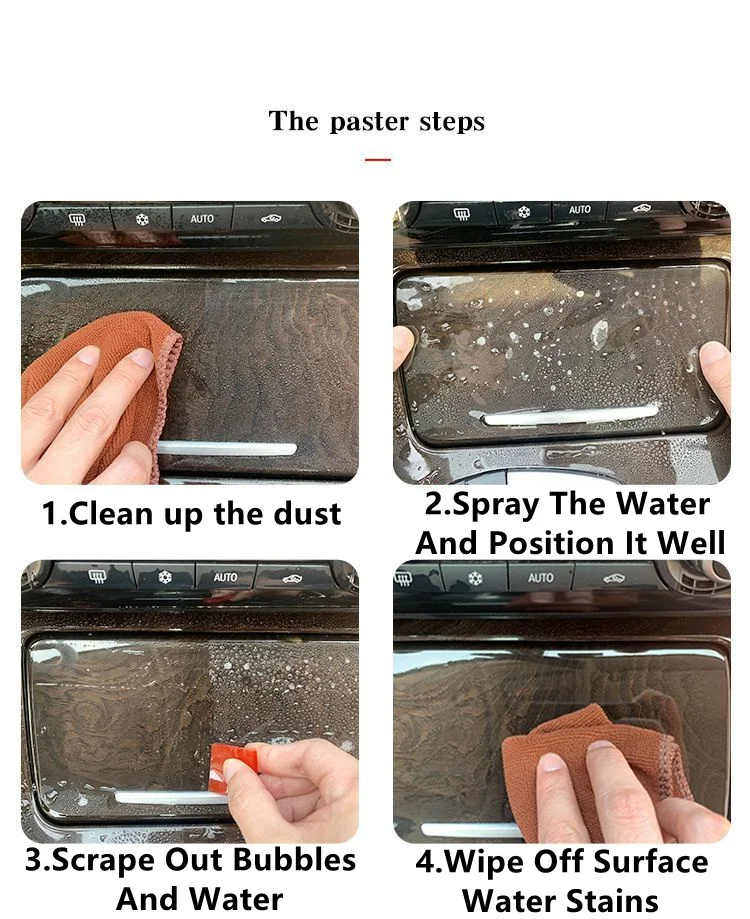 The paster steps

AUTO

1.Clean up the dust

AUTO

2.Spray The Water And Position It Well

AUTO

3.Scrape Out Bubbles And Water

AUTO

4.Wipe Off Surface Water Stains