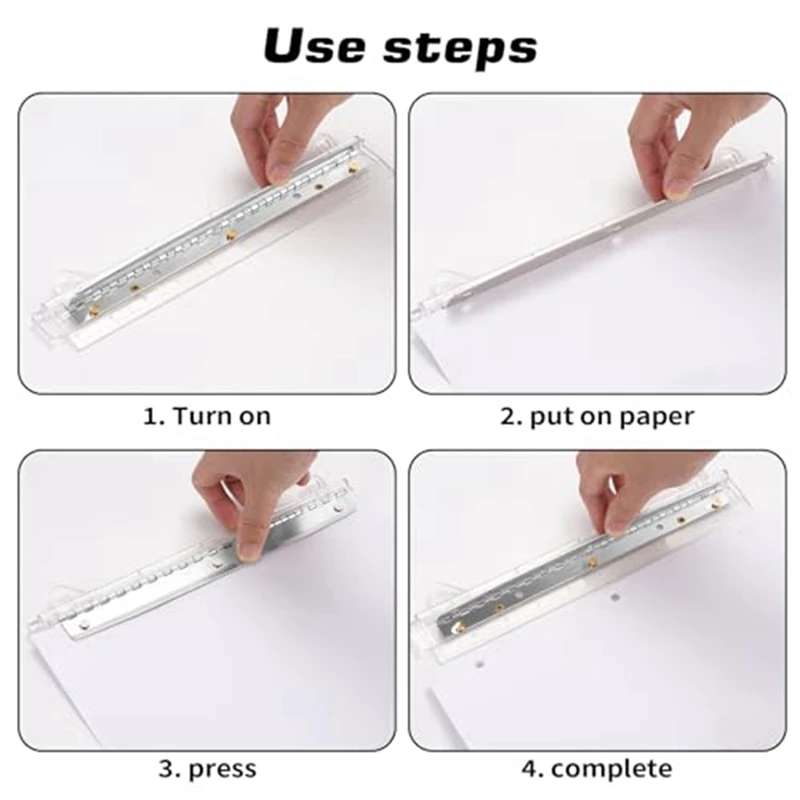 Use steps

1. Turn on

2. put on paper

3. press

4. complete