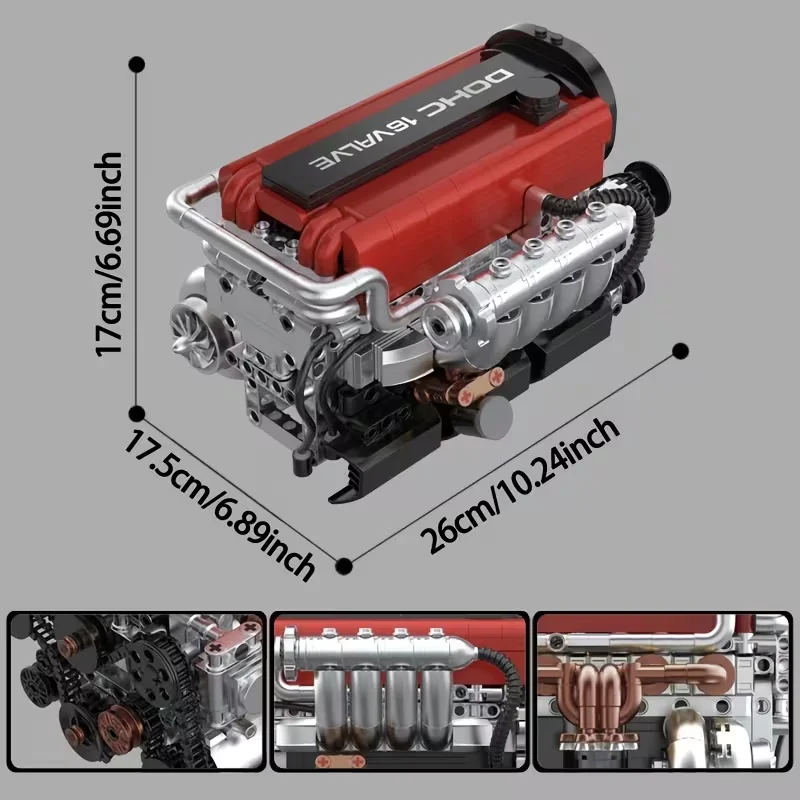 DOHC 16VALVE

17cm/6.69inch

17.5cm/6.89inch

26cm/10.24inch