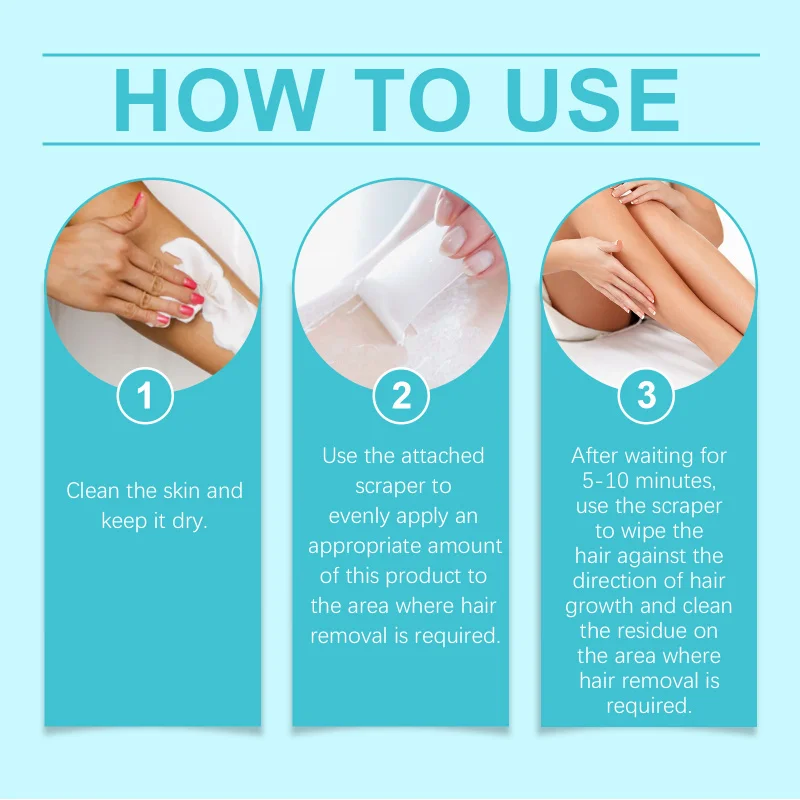 HOW TO USE

1

Clean the skin and keep it dry.

2

Use the attached scraper to evenly apply an appropriate amount of this product to the area where hair removal is required.

3

After waiting for 5-10 minutes, use the scraper to wipe the hair against the direction of hair growth and clean the residue on the area where hair removal is required.