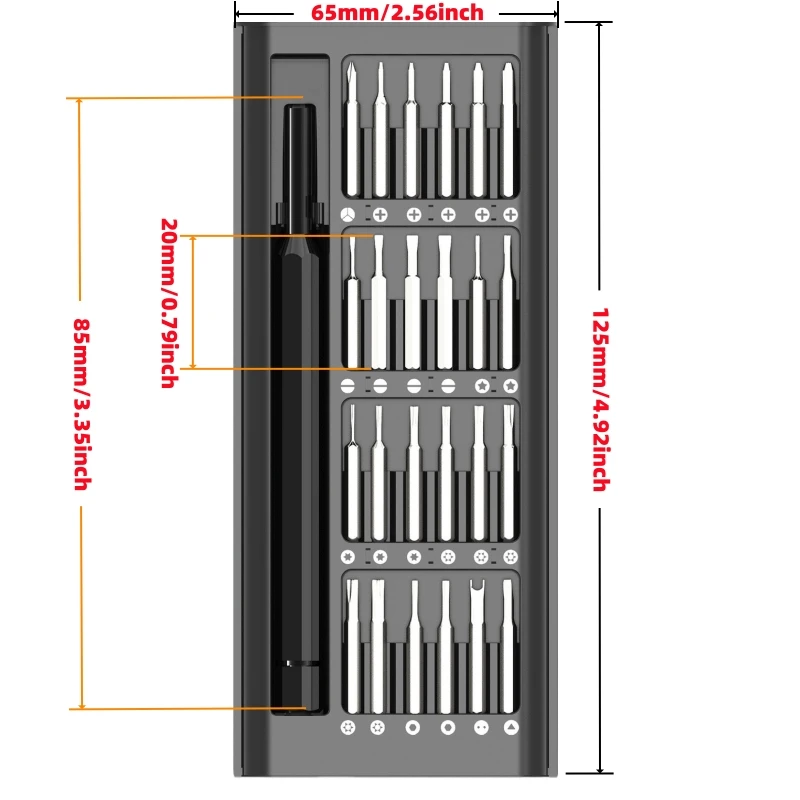 65mm/2.56inch

85mm/3.35inch

20mm/0.79inch

125mm/4.92inch