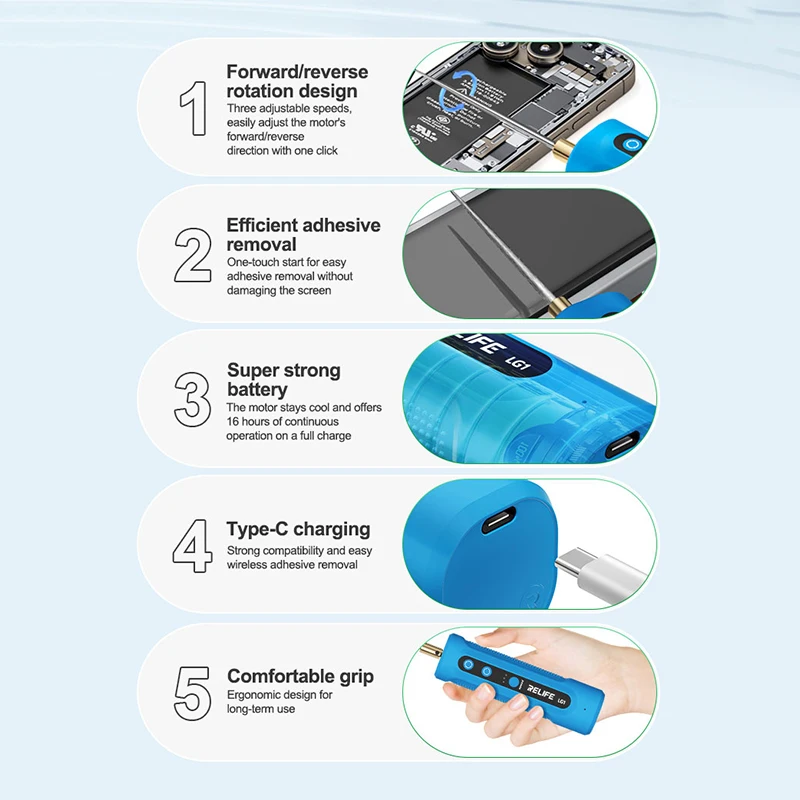 1
Forward/reverse rotation design
Three adjustable speeds, easily adjust the motor's forward/reverse direction with one click

2
Efficient adhesive removal
One-touch start for easy adhesive removal without damaging the screen

3
Super strong battery
The motor stays cool and offers 16 hours of continuous operation on a full charge

RELIFE LG1

4
Type-C charging
Strong compatibility and easy wireless adhesive removal

5
Comfortable grip
Ergonomic design for long-term use

RELIFE LG1