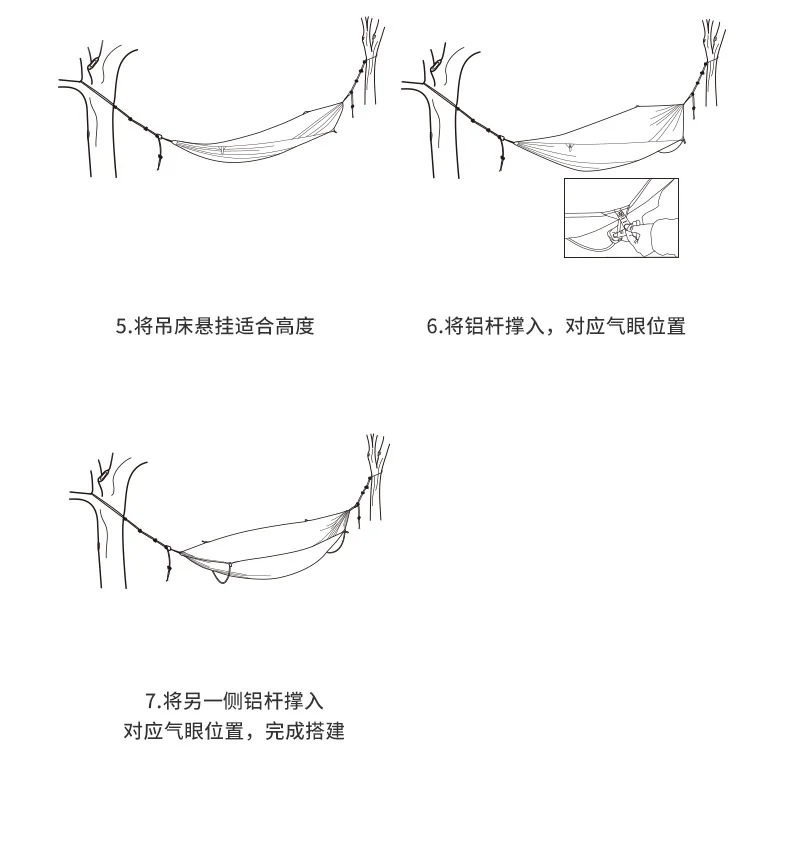 5.将吊床悬挂适合高度

6.将铝杆撑入，对应气眼位置

7.将另一侧铝杆撑入
对应气眼位置，完成搭建