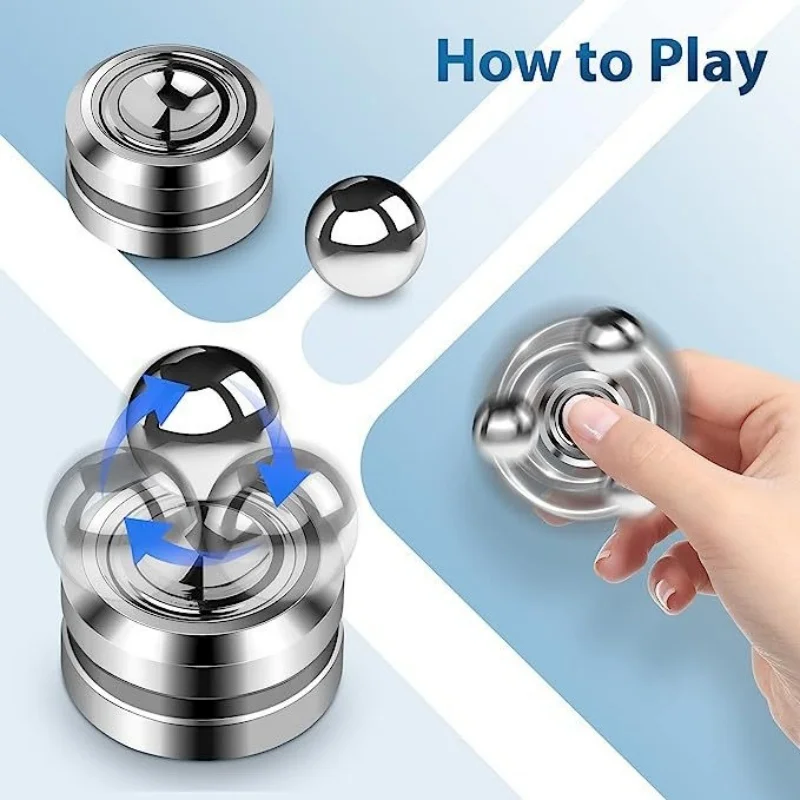 How to Play