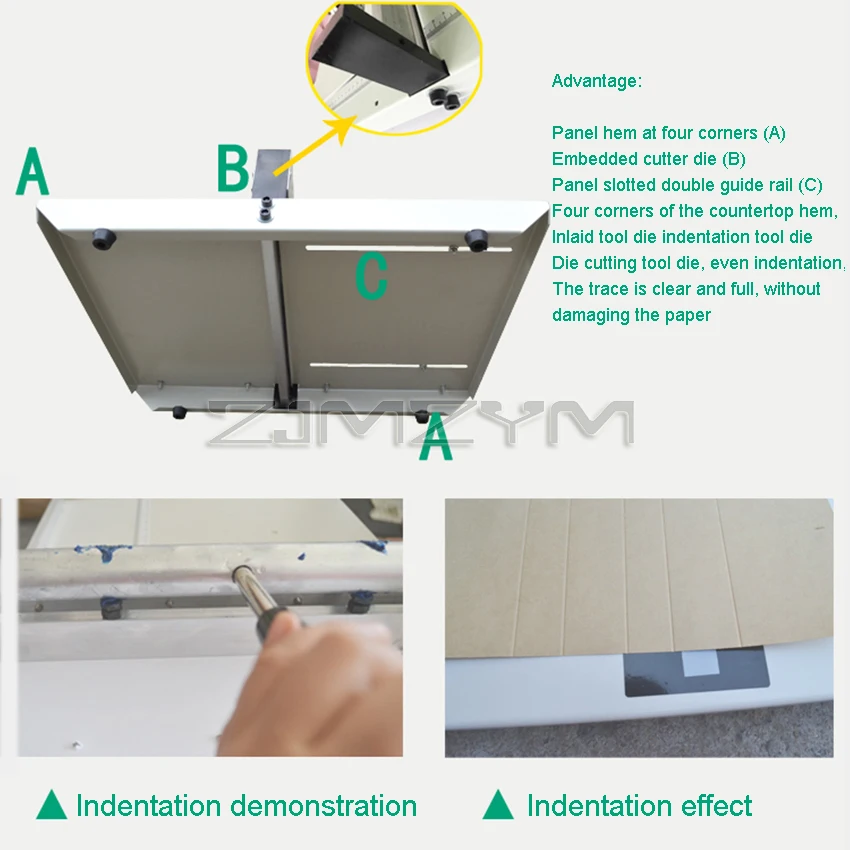 A

B

C

A

Advantage:

Panel hem at four corners (A)
Embedded cutter die (B)
Panel slotted double guide rail (C)
Four corners of the countertop hem,
Inlaid tool die indentation tool die
Die cutting tool die, even indentation,
The trace is clear and full, without
damaging the paper

ZJMZYM

▲ Indentation demonstration

▲ Indentation effect