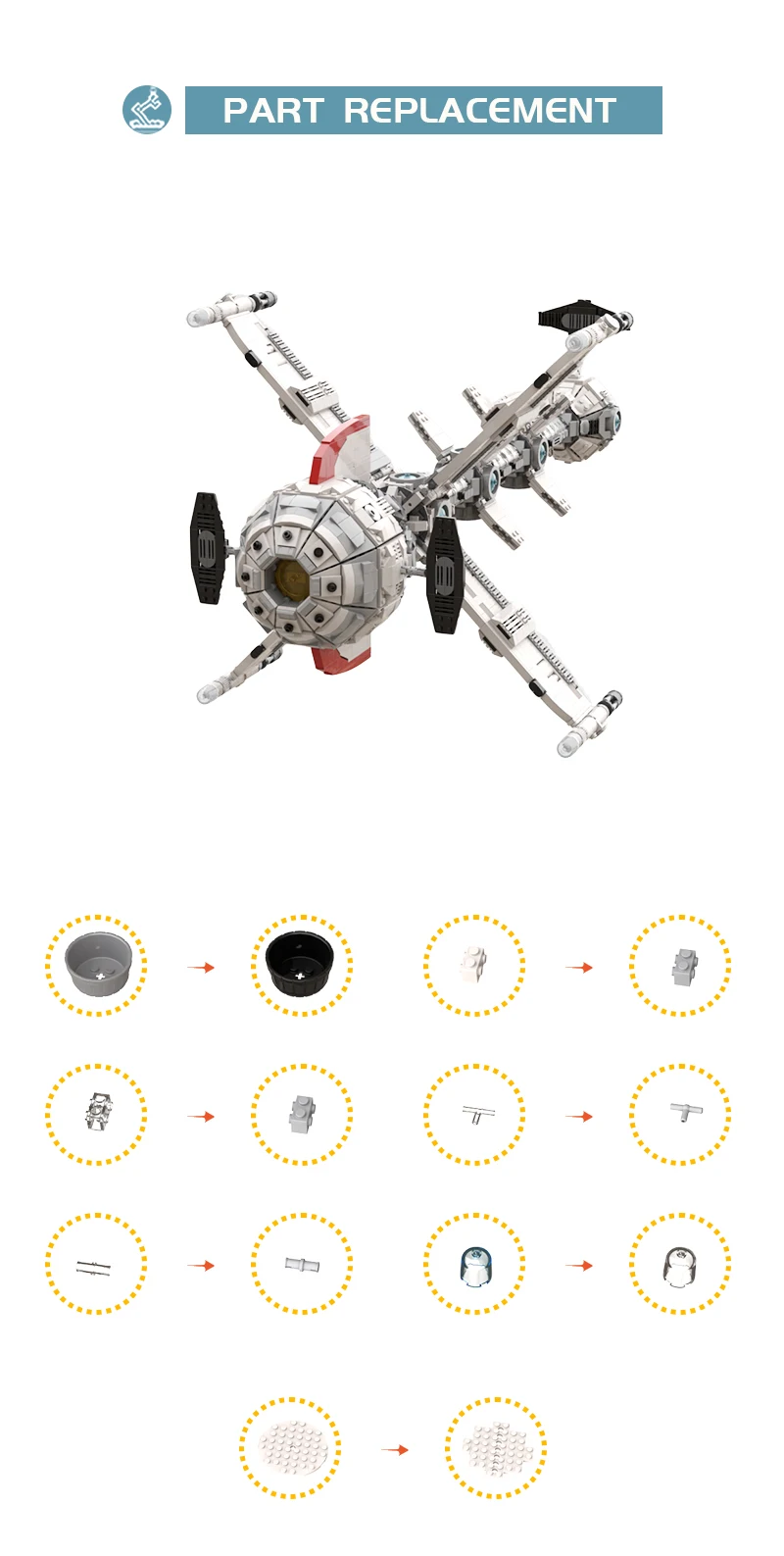 PART REPLACEMENT