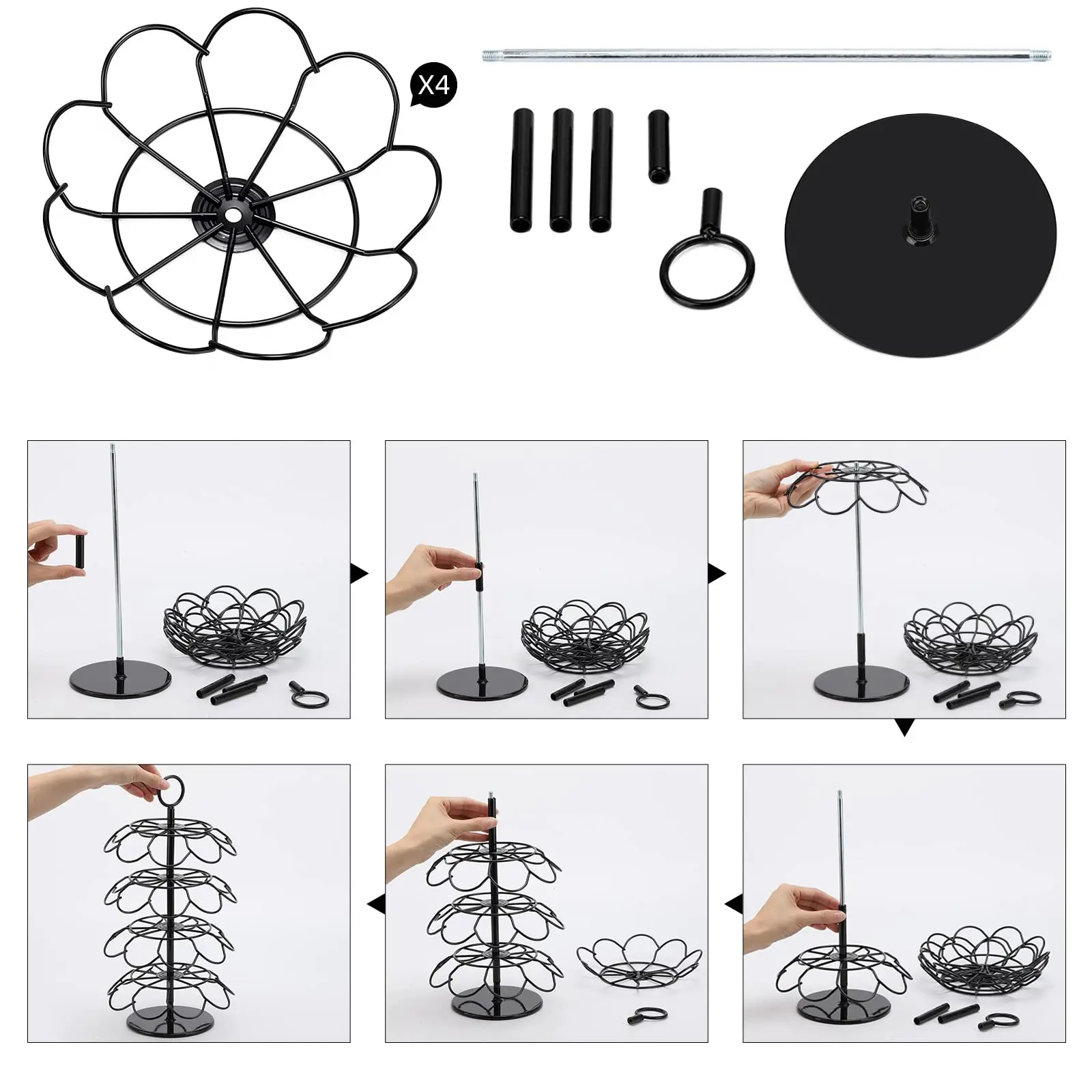 X4