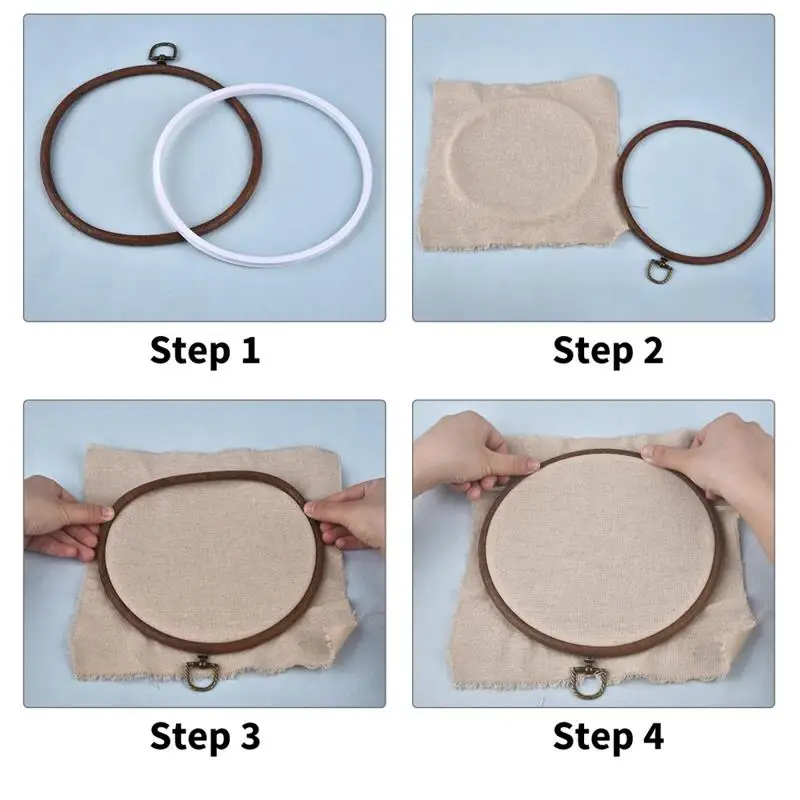 Step 1

Step 2

Step 3

Step 4