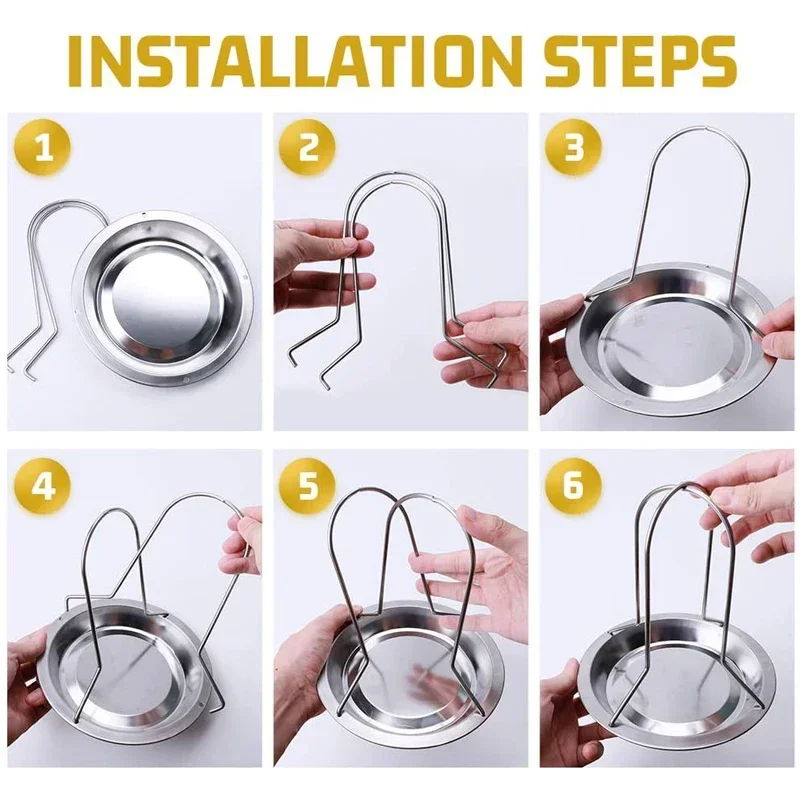 INSTALLATION STEPS

1

2

3

4

5

6