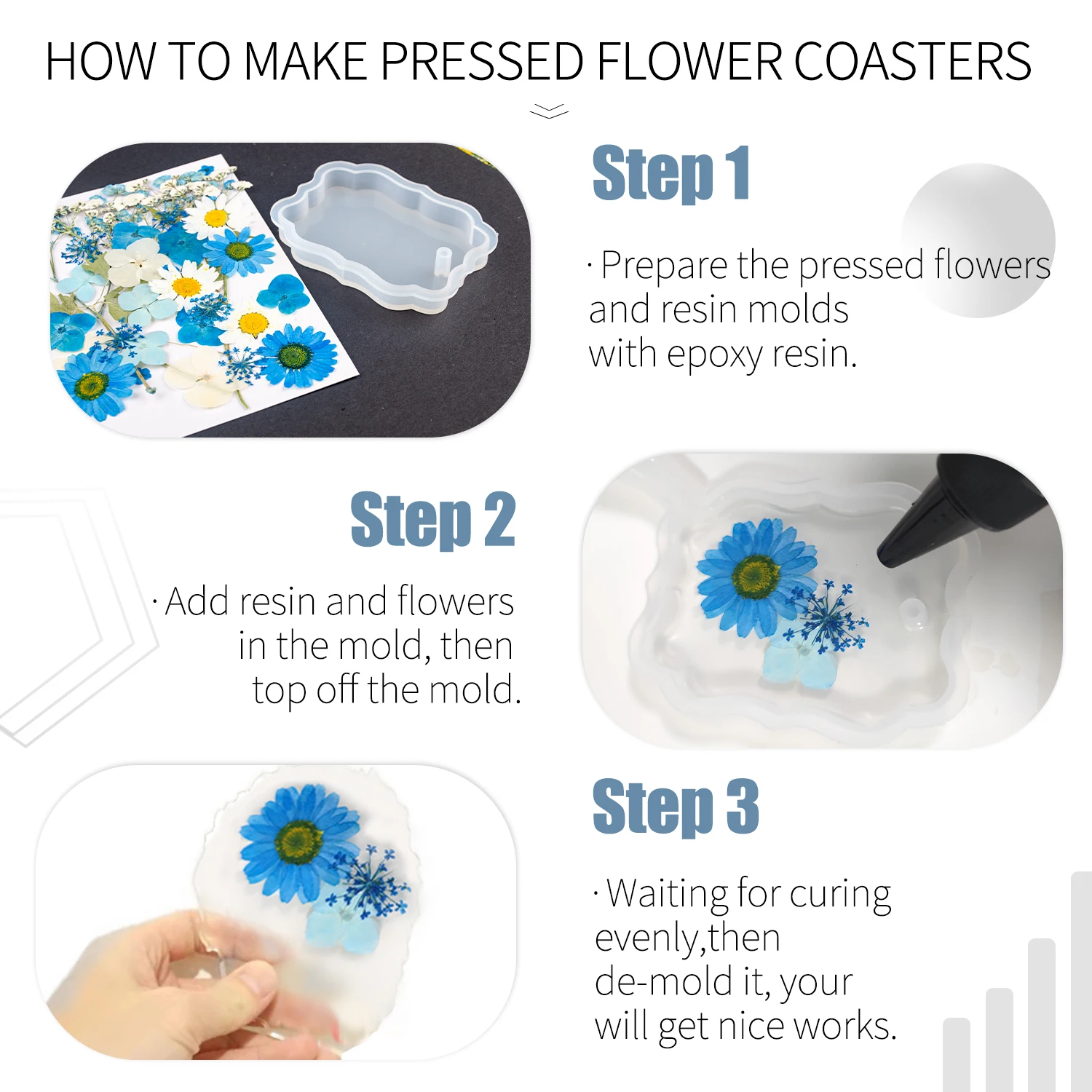 HOW TO MAKE PRESSED FLOWER COASTERS

Step 1

· Prepare the pressed flowers and resin molds with epoxy resin.

Step 2

· Add resin and flowers in the mold, then top off the mold.

Step 3

· Waiting for curing evenly,then de-mold it, your will get nice works.