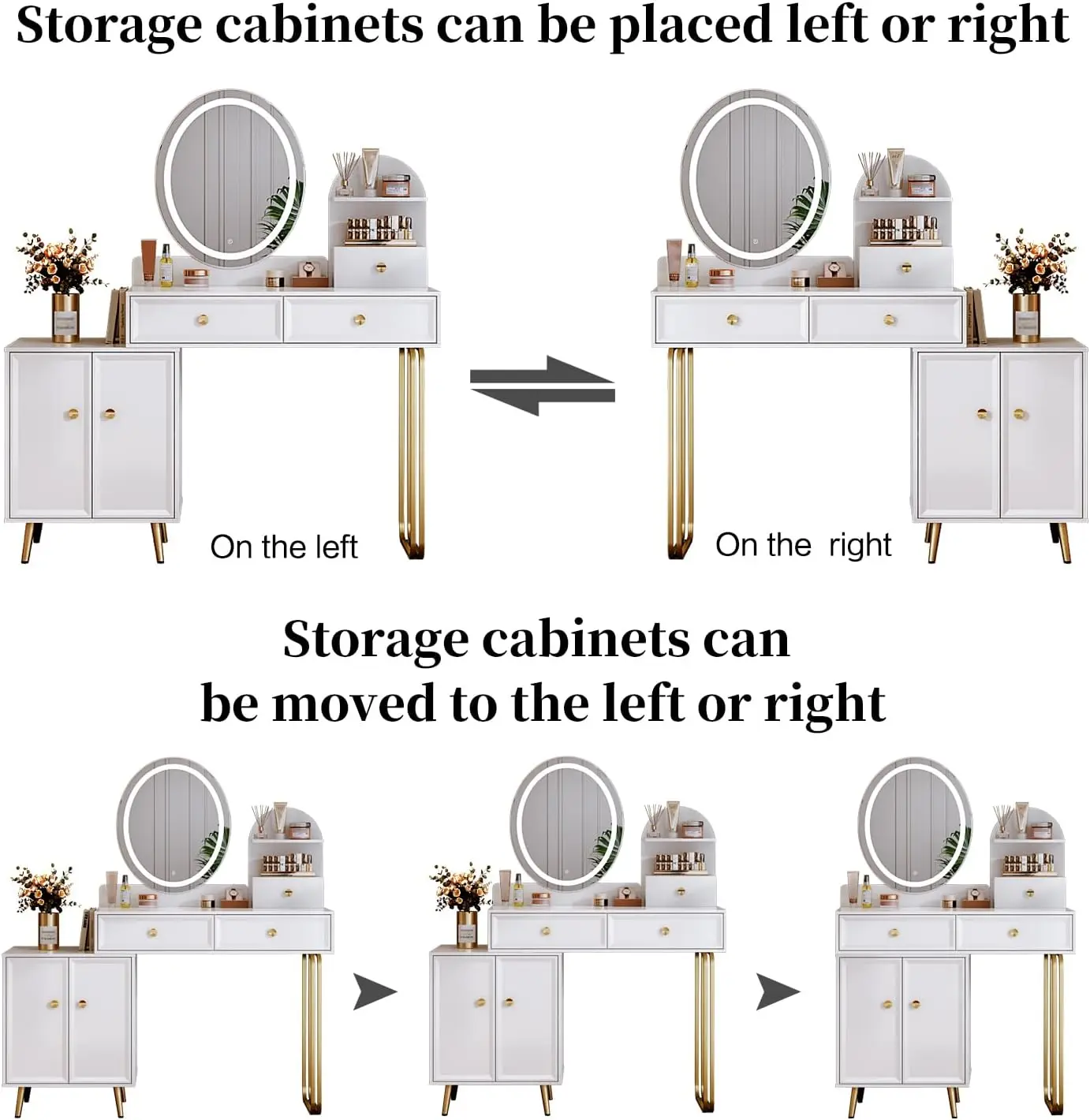 Storage cabinets can be placed left or right

On the left

On the right

Storage cabinets can be moved to the left or right