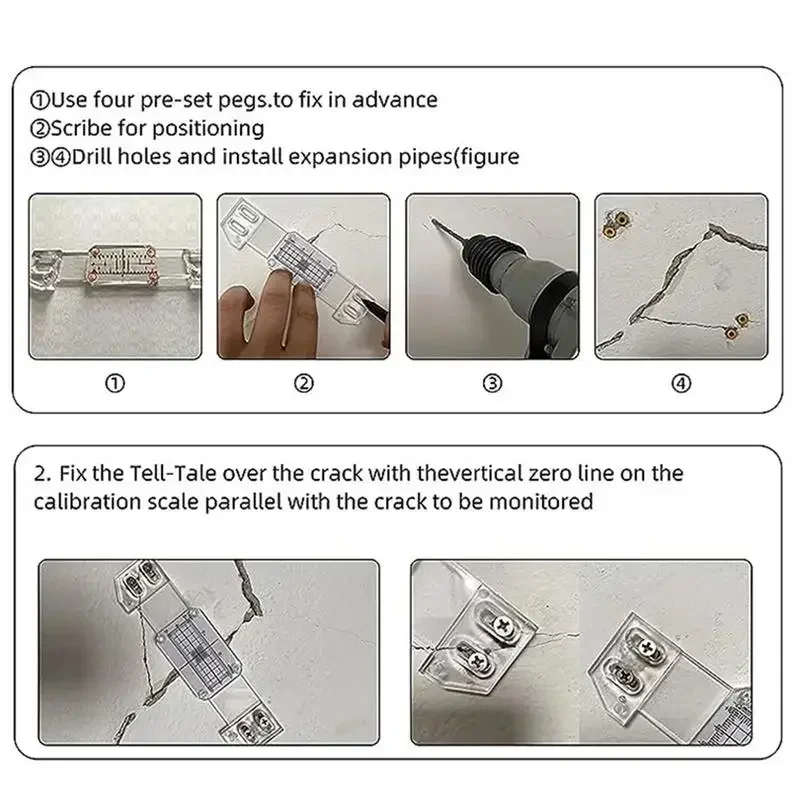 ①Use four pre-set pegs.to fix in advance
②Scribe for positioning
③④Drill holes and install expansion pipes(figure

①

②

③

④

2. Fix the Tell-Tale over the crack with thevertical zero line on the calibration scale parallel with the crack to be monitored