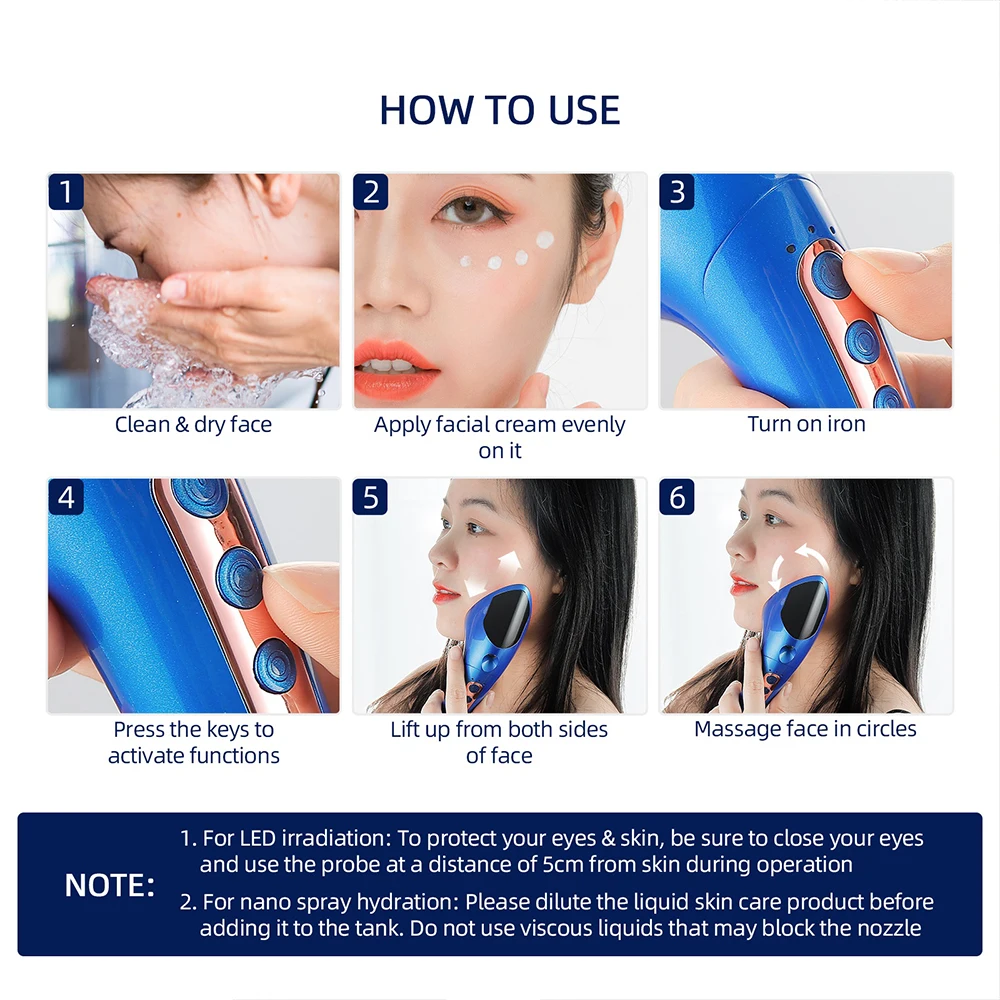 HOW TO USE

1
Clean & dry face

2
Apply facial cream evenly on it

3
Turn on iron

4
Press the keys to activate functions

5
Lift up from both sides of face

6
Massage face in circles

NOTE:
1. For LED irradiation: To protect your eyes & skin, be sure to close your eyes and use the probe at a distance of 5cm from skin during operation
2. For nano spray hydration: Please dilute the liquid skin care product before adding it to the tank. Do not use viscous liquids that may block the nozzle