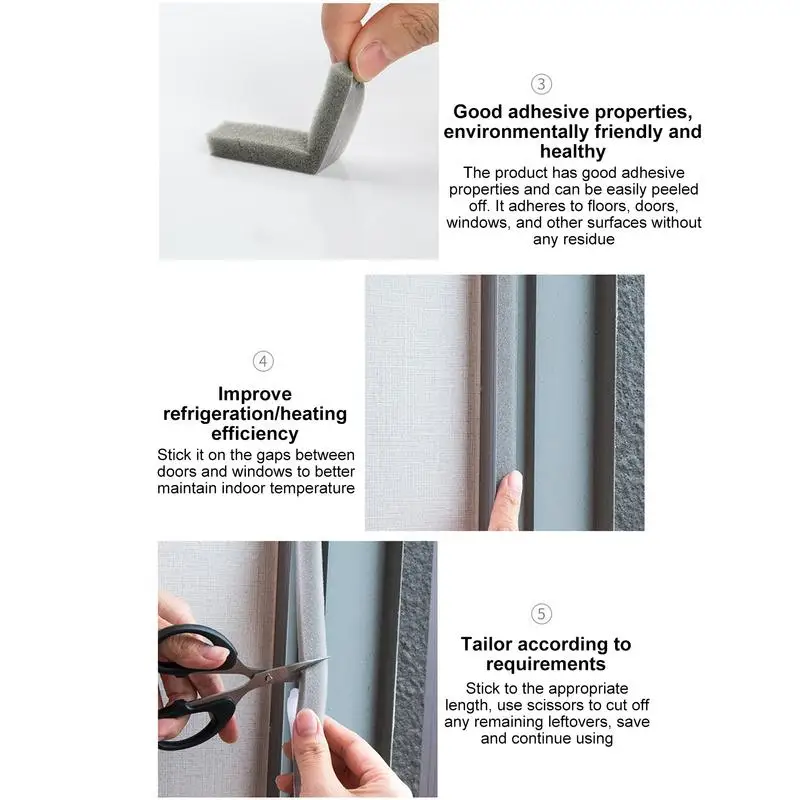 ③

Good adhesive properties, environmentally friendly and healthy

The product has good adhesive properties and can be easily peeled off. It adheres to floors, doors, windows, and other surfaces without any residue

④

Improve refrigeration/heating efficiency

Stick it on the gaps between doors and windows to better maintain indoor temperature

⑤

Tailor according to requirements

Stick to the appropriate length, use scissors to cut off any remaining leftovers, save and continue using