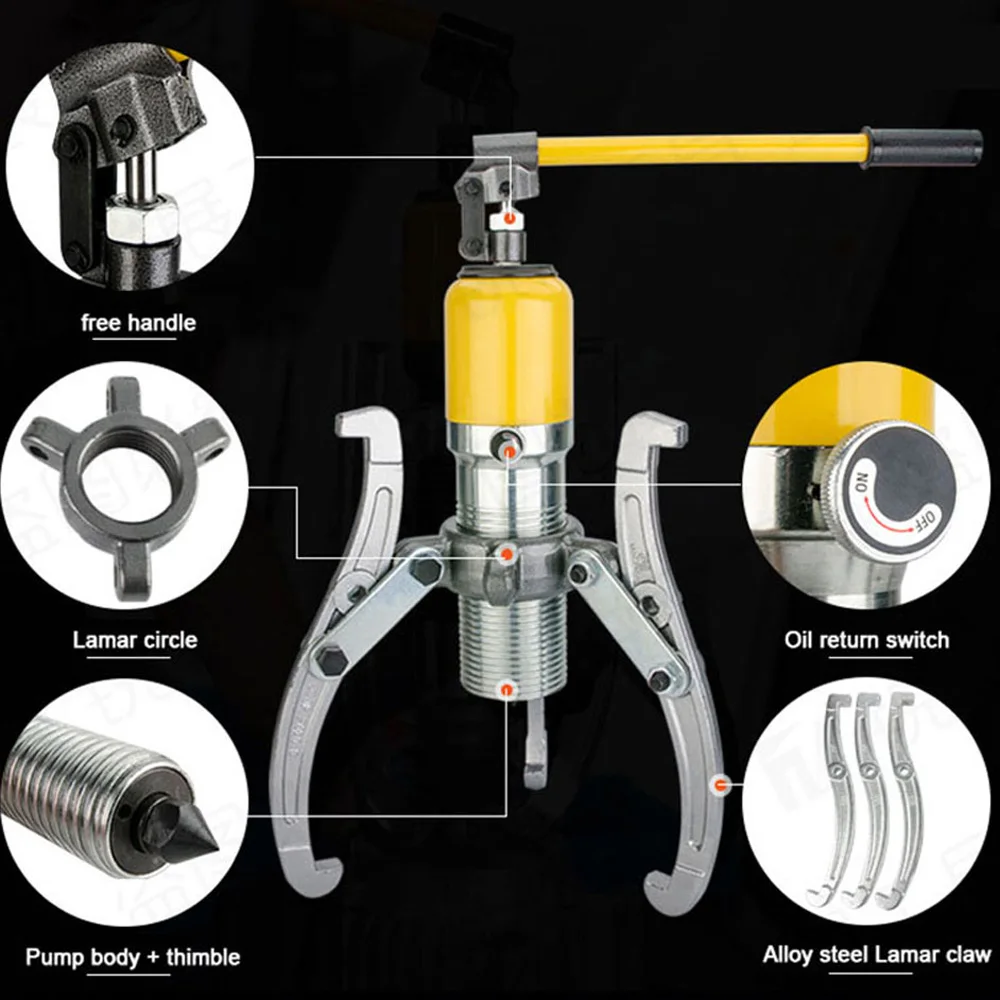 free handle

Lamar circle

Pump body + thimble

ON

OFF

Oil return switch

Alloy steel Lamar claw