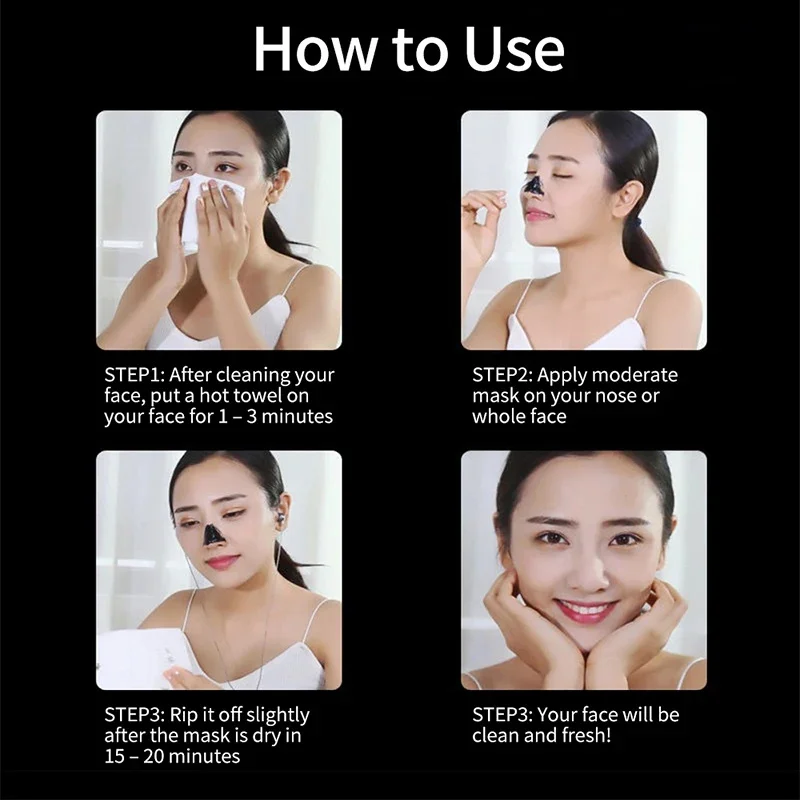 How to Use

STEP1: After cleaning your face, put a hot towel on your face for 1 – 3 minutes

STEP2: Apply moderate mask on your nose or whole face

STEP3: Rip it off slightly after the mask is dry in 15 – 20 minutes

STEP3: Your face will be clean and fresh!