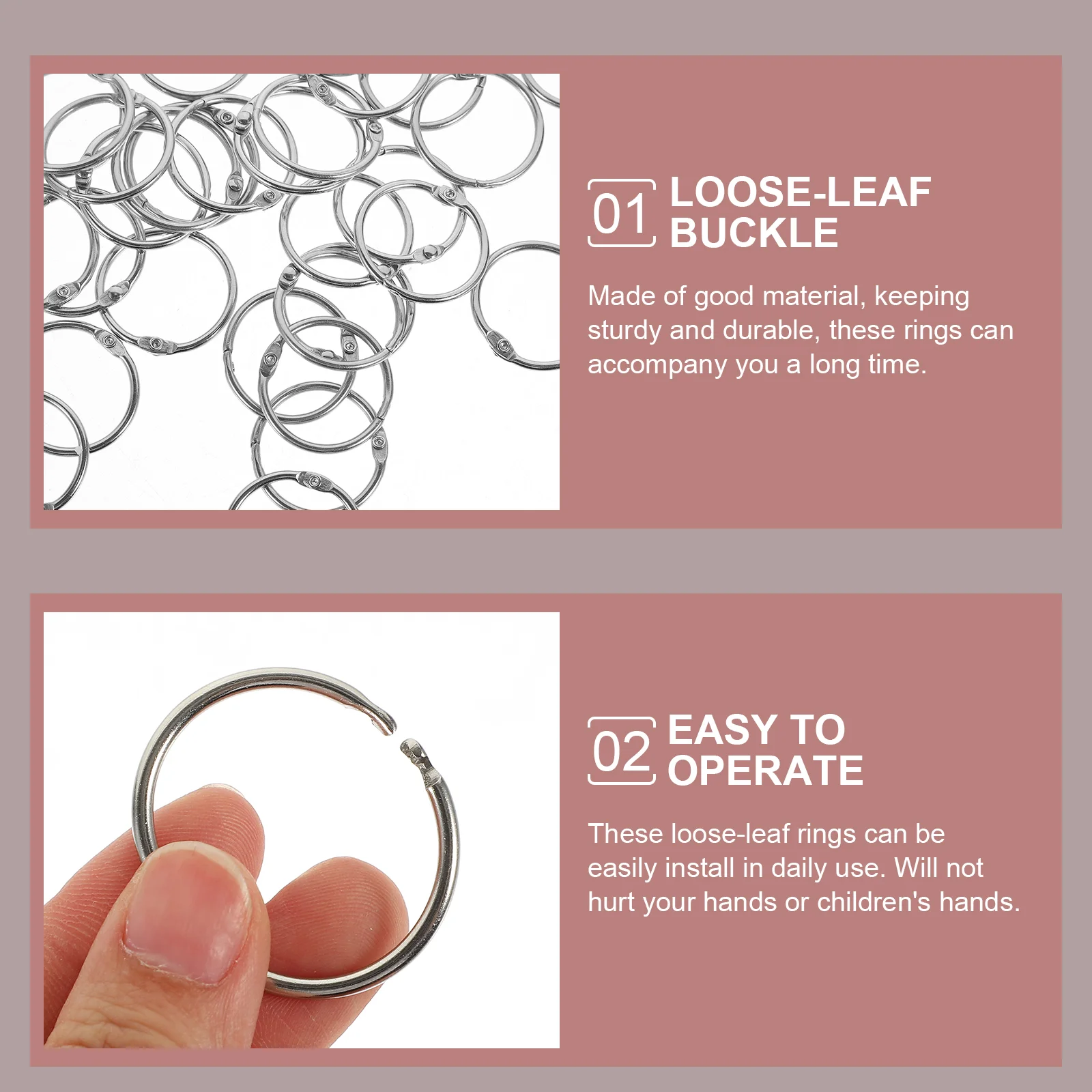 01 LOOSE-LEAF BUCKLE

Made of good material, keeping sturdy and durable, these rings can accompany you a long time.

02 EASY TO OPERATE

These loose-leaf rings can be easily install in daily use. Will not hurt your hands or children's hands.