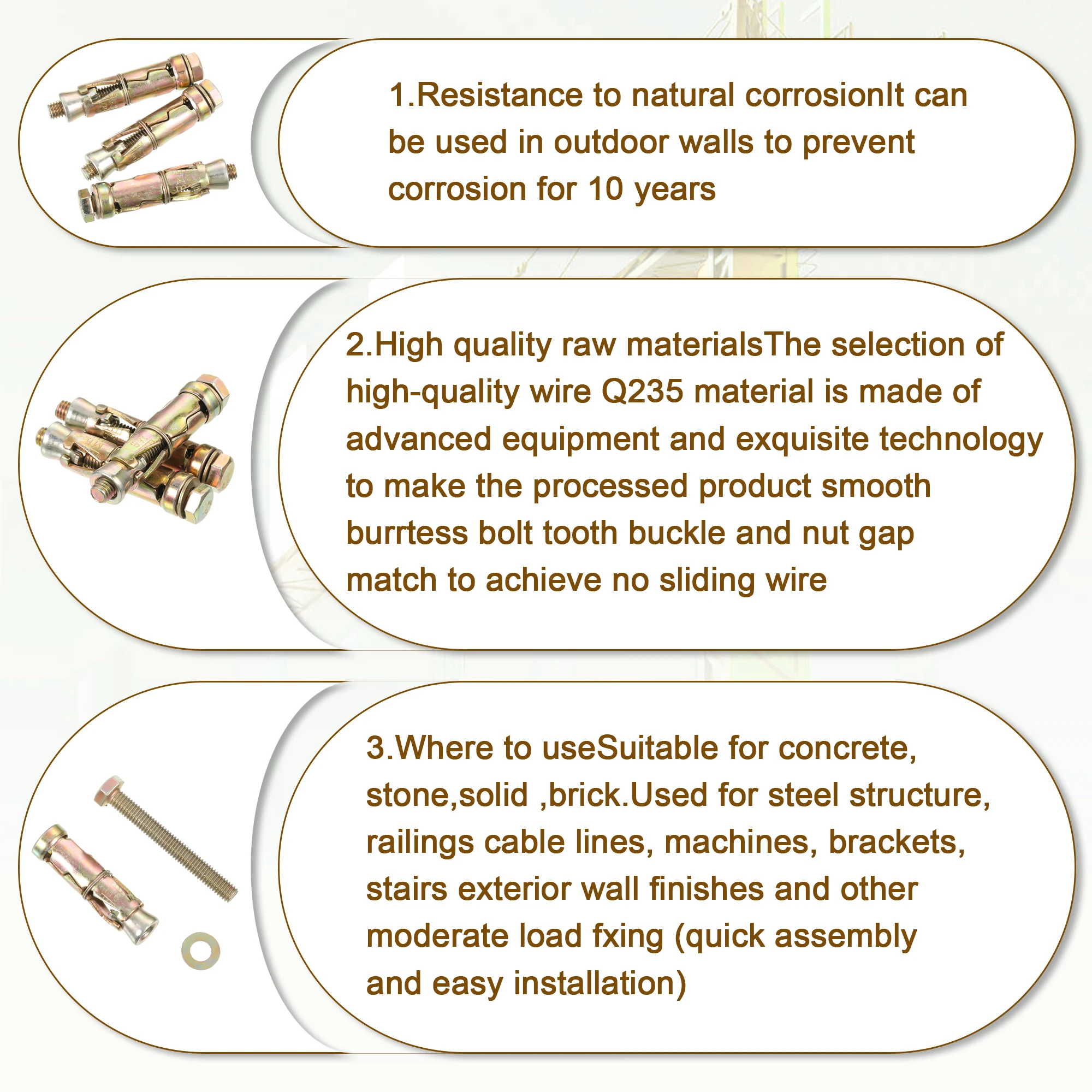 1.Resistance to natural corrosionIt can be used in outdoor walls to prevent corrosion for 10 years

2.High quality raw materialsThe selection of high-quality wire Q235 material is made of advanced equipment and exquisite technology to make the processed product smooth burrtess bolt tooth buckle and nut gap match to achieve no sliding wire

3.Where to useSuitable for concrete, stone,solid ,brick.Used for steel structure, railings cable lines, machines, brackets, stairs exterior wall finishes and other moderate load fxing (quick assembly and easy installation)