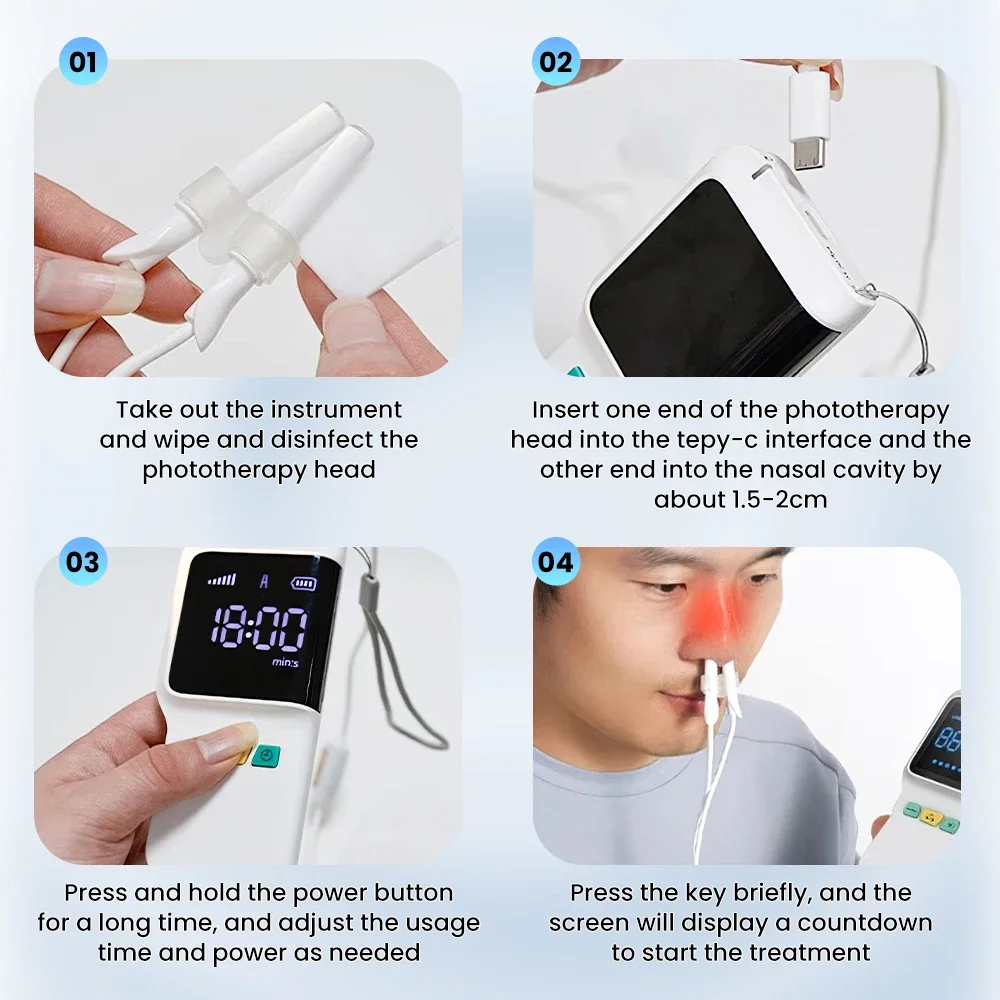 01

Take out the instrument and wipe and disinfect the phototherapy head

02

Insert one end of the phototherapy head into the tepy-c interface and the other end into the nasal cavity by about 1.5-2cm

03

A

18:00

min:s

Press and hold the power button for a long time, and adjust the usage time and power as needed

04

Press the key briefly, and the screen will display a countdown to start the treatment