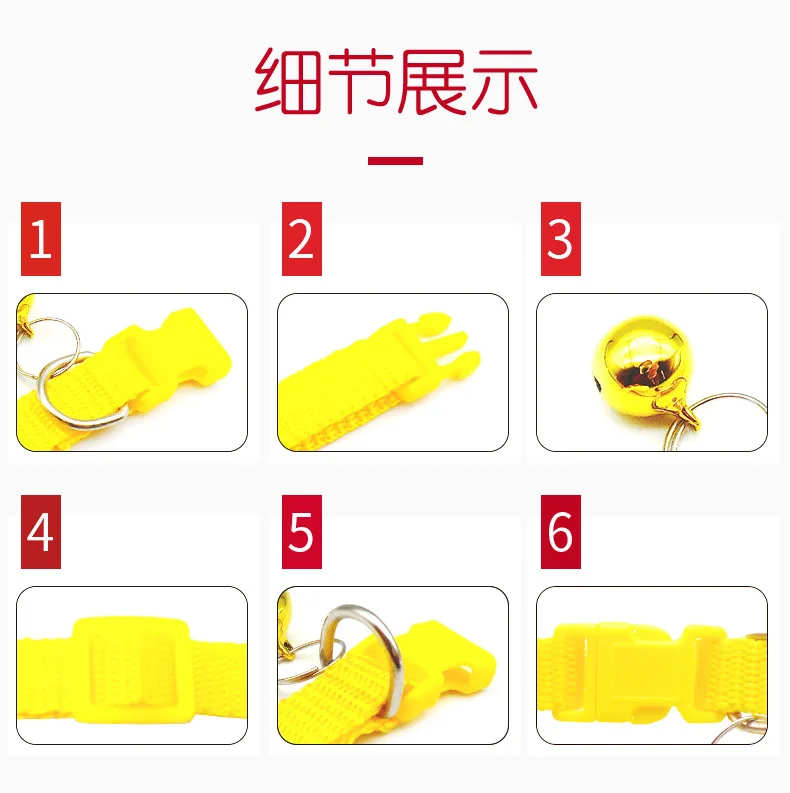 细节展示

1

2

3

4

5

6