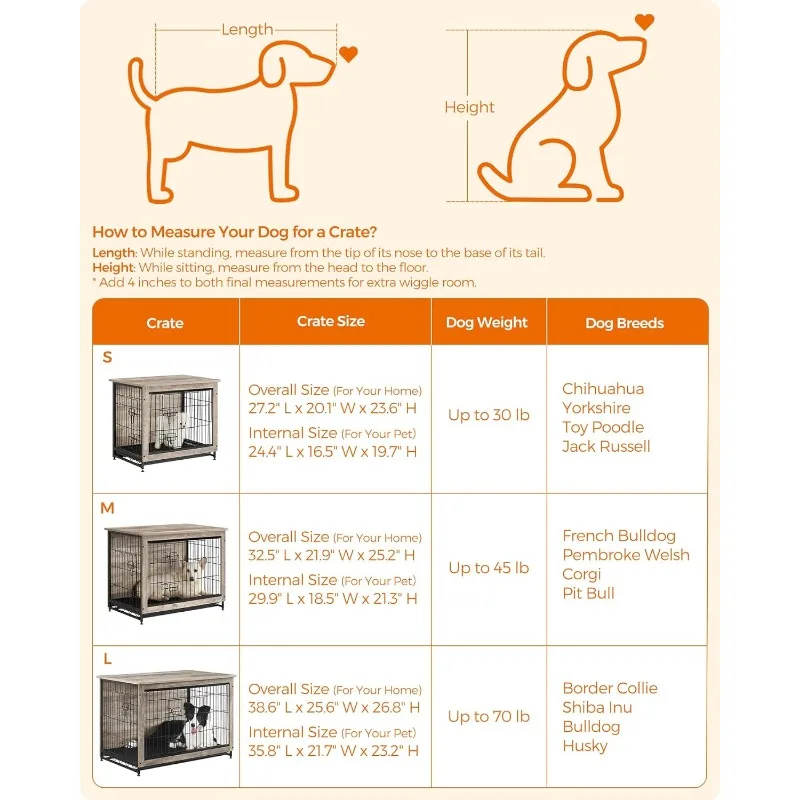 Length

Height

How to Measure Your Dog for a Crate?

Length: While standing, measure from the tip of its nose to the base of its tail.
Height: While sitting, measure from the head to the floor.
* Add 4 inches to both final measurements for extra wiggle room.

| Crate | Crate Size | Dog Weight | Dog Breeds |
|---|---|---|---|
| S | Overall Size (For Your Home) 27.2" L x 20.1" W x 23.6" H Internal Size (For Your Pet) 24.4" L x 16.5" W x 19.7" H | Up to 30 lb | Chihuahua Yorkshire Toy Poodle Jack Russell |
| M | Overall Size (For Your Home) 32.5" L x 21.9" W x 25.2" H Internal Size (For Your Pet) 29.9" L x 18.5" W x 21.3" H | Up to 45 lb | French Bulldog Pembroke Welsh Corgi Pit Bull |
| L | Overall Size (For Your Home) 38.6" L x 25.6" W x 26.8" H Internal Size (For Your Pet) 35.8" L x 21.7" W x 23.2" H | Up to 70 lb | Border Collie Shiba Inu Bulldog Husky |