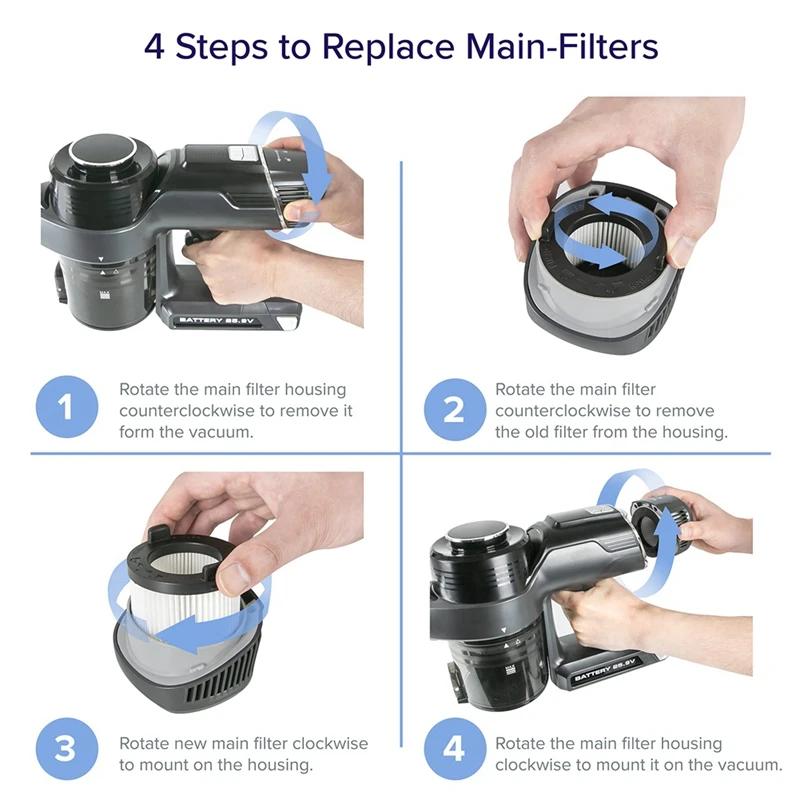 4 Steps to Replace Main-Filters

BATTERY 25.9V

1 Rotate the main filter housing counterclockwise to remove it form the vacuum.

2 Rotate the main filter counterclockwise to remove the old filter from the housing.

3 Rotate new main filter clockwise to mount on the housing.

BATTERY 25.9V

4 Rotate the main filter housing clockwise to mount it on the vacuum.