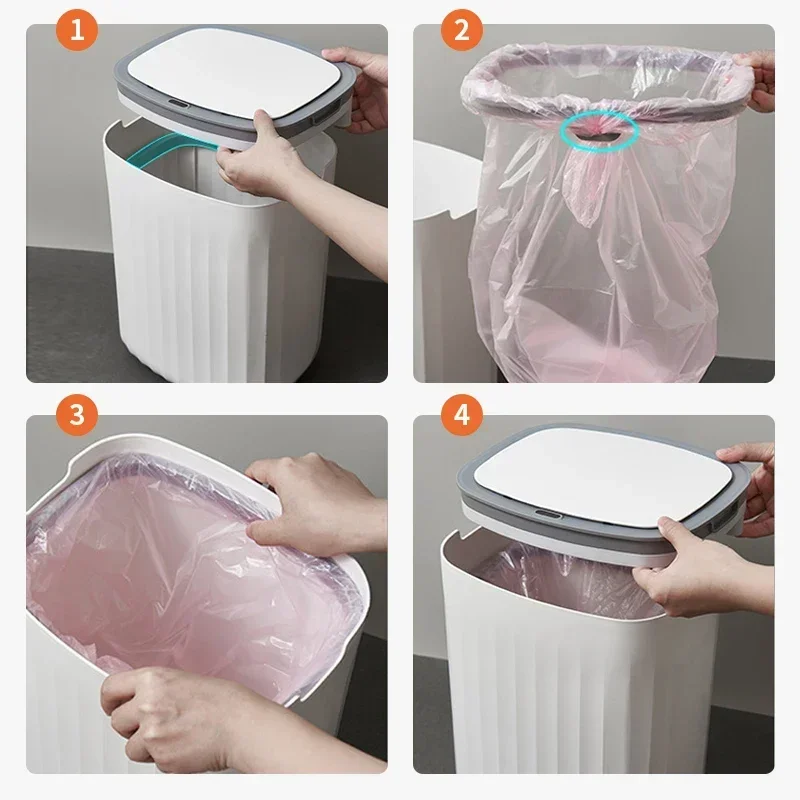 1

2

3

4