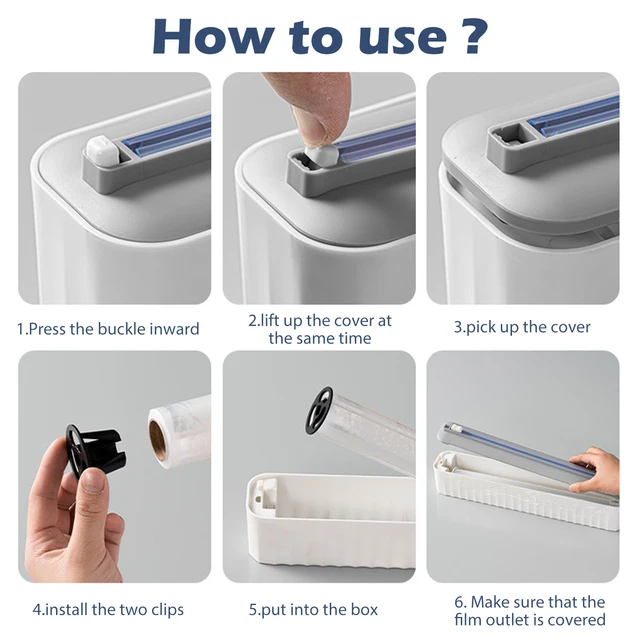 How to use ?

1.Press the buckle inward

2.lift up the cover at the same time

3.pick up the cover

4.install the two clips

5.put into the box

6. Make sure that the film outlet is covered