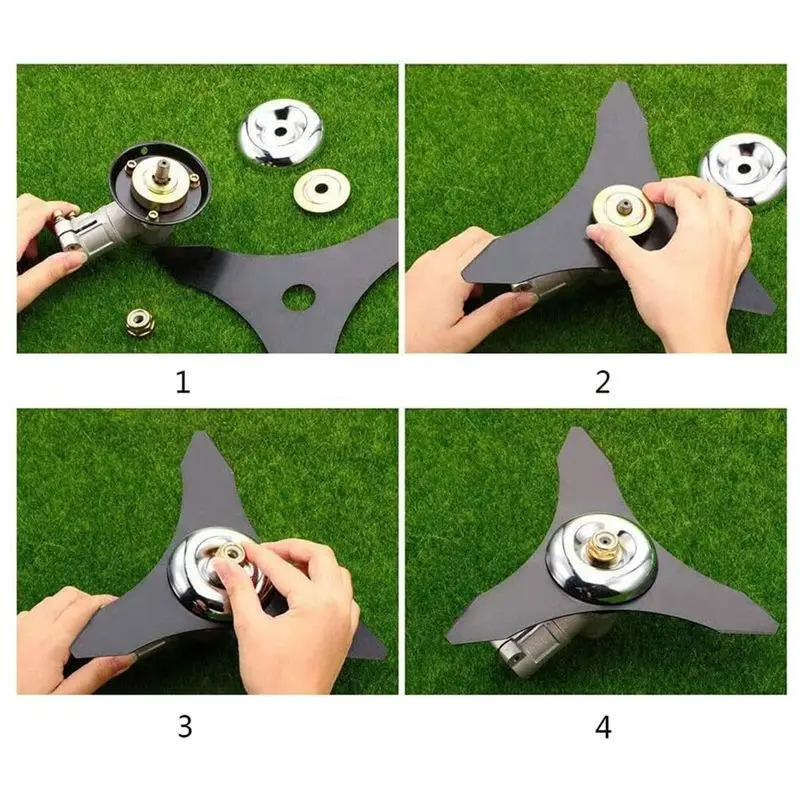 1

2

3

4