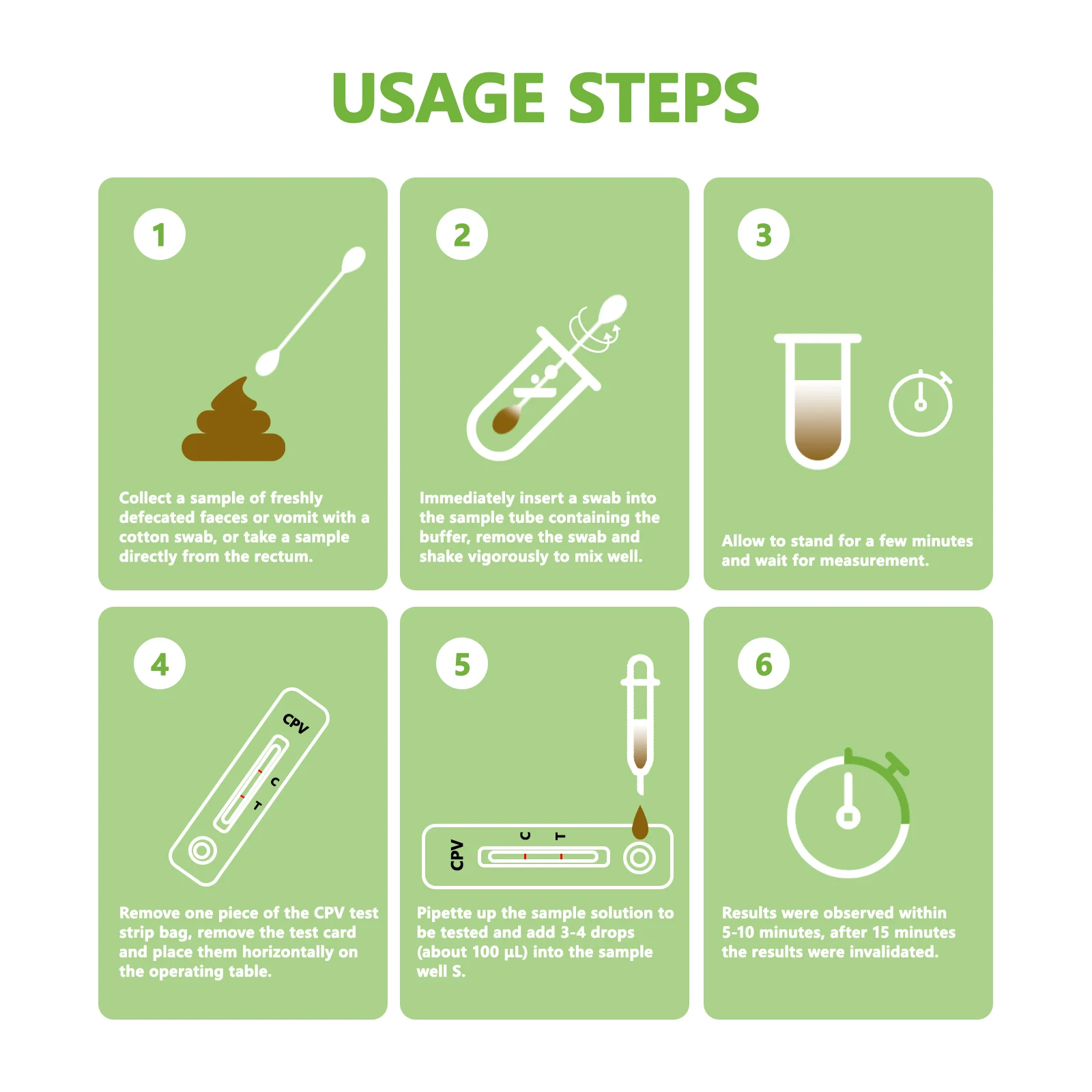 USAGE STEPS

1

Collect a sample of freshly defecated faeces or vomit with a cotton swab, or take a sample directly from the rectum.

2

Immediately insert a swab into the sample tube containing the buffer, remove the swab and shake vigorously to mix well.

3

Allow to stand for a few minutes and wait for measurement.

4

CPV
C
T

Remove one piece of the CPV test strip bag, remove the test card and place them horizontally on the operating table.

5

CPV
C
T

Pipette up the sample solution to be tested and add 3-4 drops (about 100 µL) into the sample well S.

6

Results were observed within 5-10 minutes, after 15 minutes the results were invalidated.