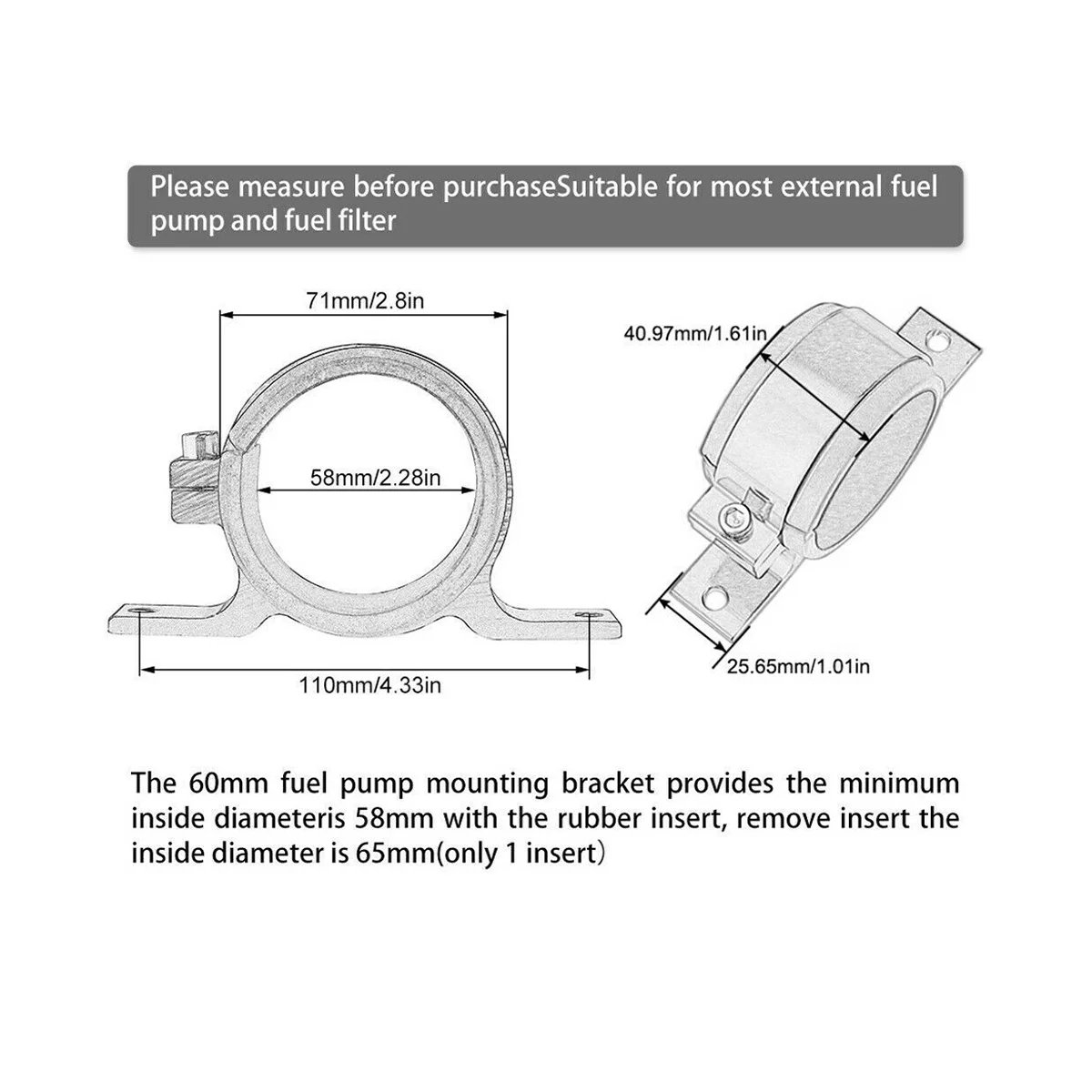 Please measure before purchaseSuitable for most external fuel pump and fuel filter

71mm/2.8in

58mm/2.28in

110mm/4.33in

40.97mm/1.61in

25.65mm/1.01in

The 60mm fuel pump mounting bracket provides the minimum inside diameteris 58mm with the rubber insert, remove insert the inside diameter is 65mm(only 1 insert)