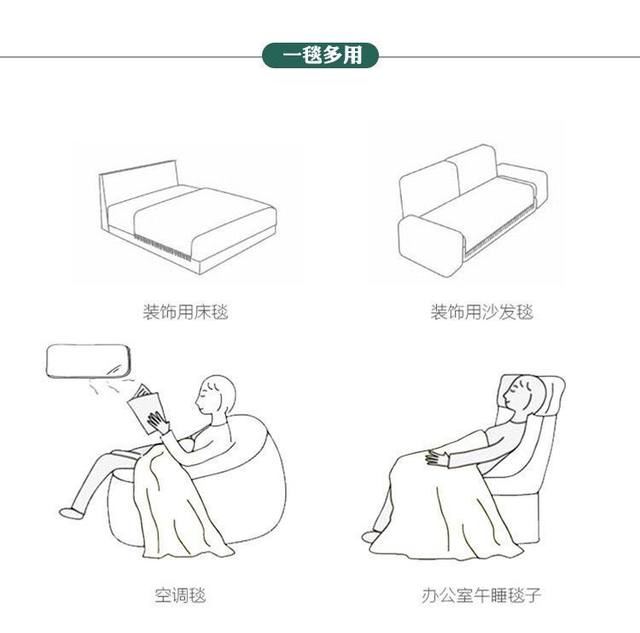 一毯多用

装饰用床毯

装饰用沙发毯

空调毯

办公室午睡毯子