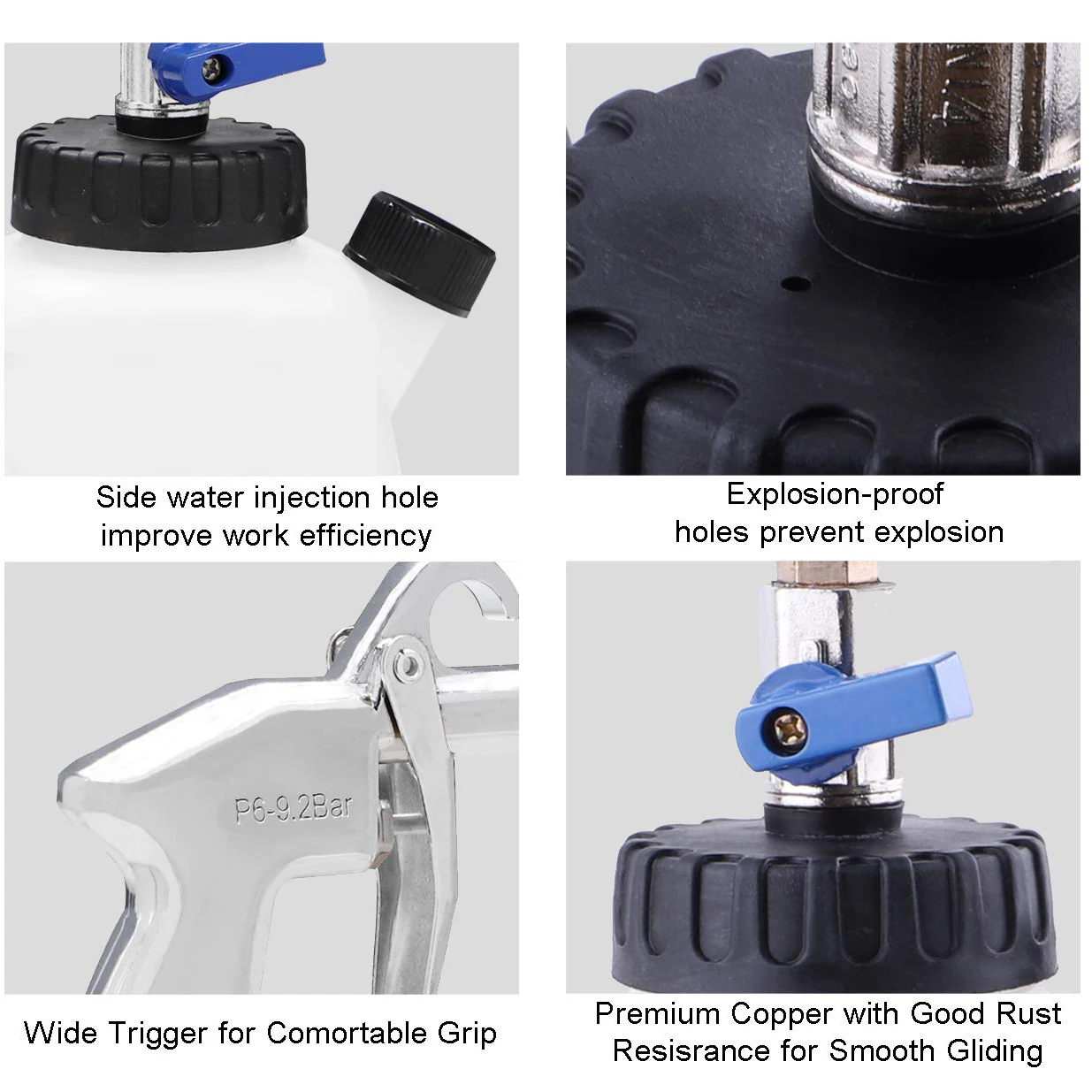 Side water injection hole improve work efficiency

Explosion-proof holes prevent explosion

P6-9.2Bar

Wide Trigger for Comortable Grip

Premium Copper with Good Rust Resisrance for Smooth Gliding