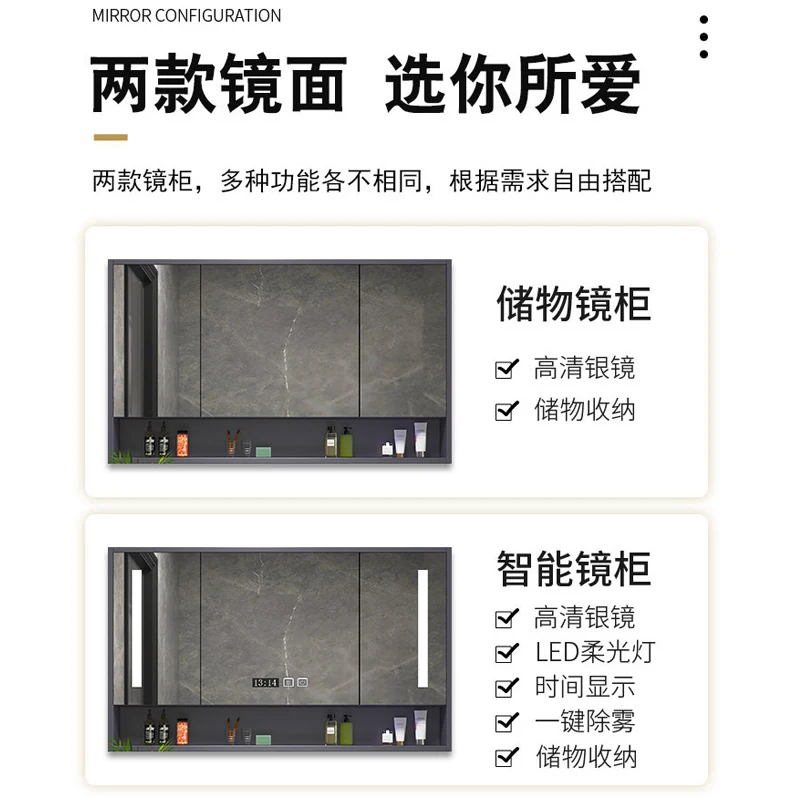 MIRROR CONFIGURATION

两款镜面 选你所爱

两款镜柜，多种功能各不相同，根据需求自由搭配

储物镜柜

高清银镜

储物收纳

13:14

智能镜柜

高清银镜

LED柔光灯

时间显示

一键除雾

储物收纳