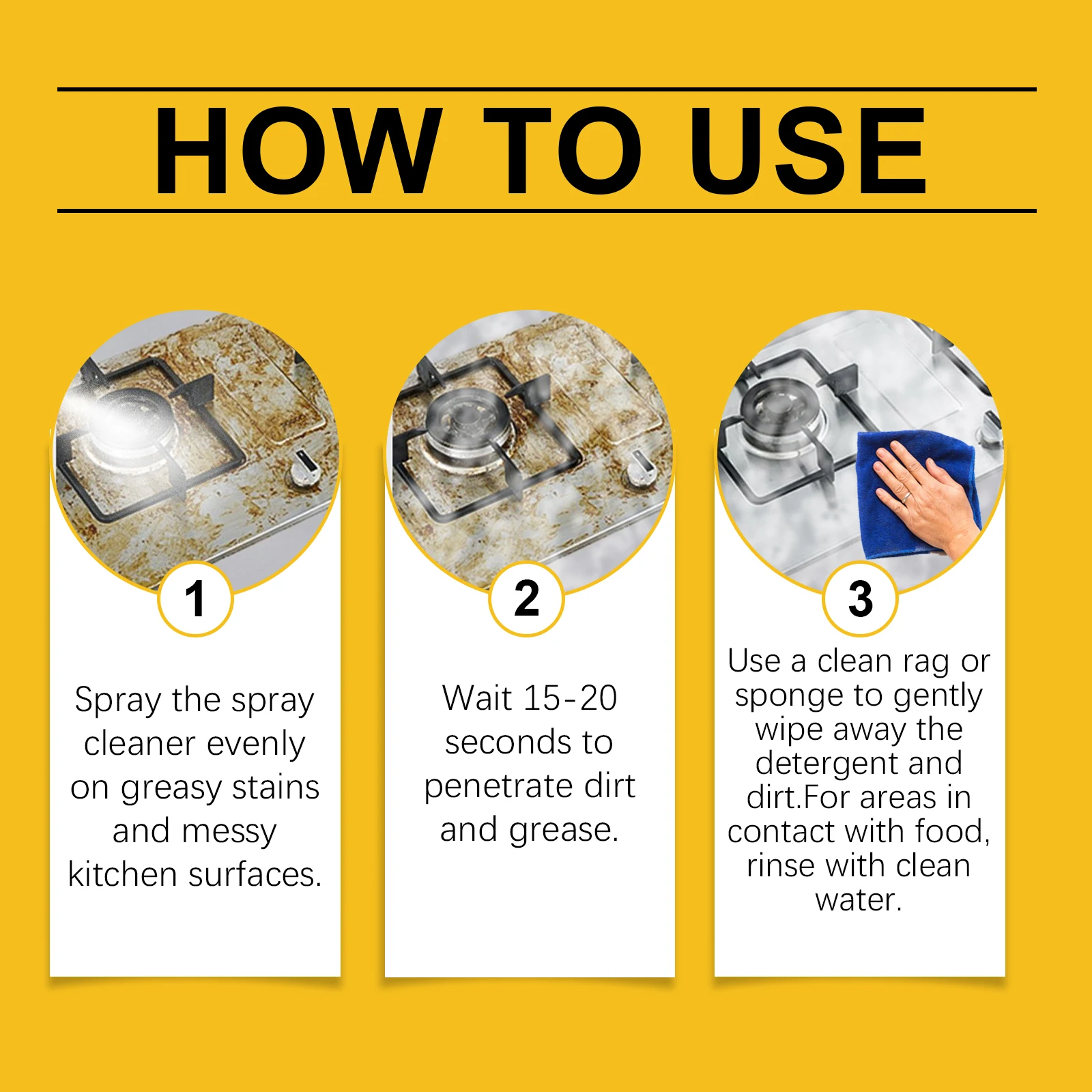 HOW TO USE

1

Spray the spray cleaner evenly on greasy stains and messy kitchen surfaces.

2

Wait 15-20 seconds to penetrate dirt and grease.

3

Use a clean rag or sponge to gently wipe away the detergent and dirt.For areas in contact with food, rinse with clean water.