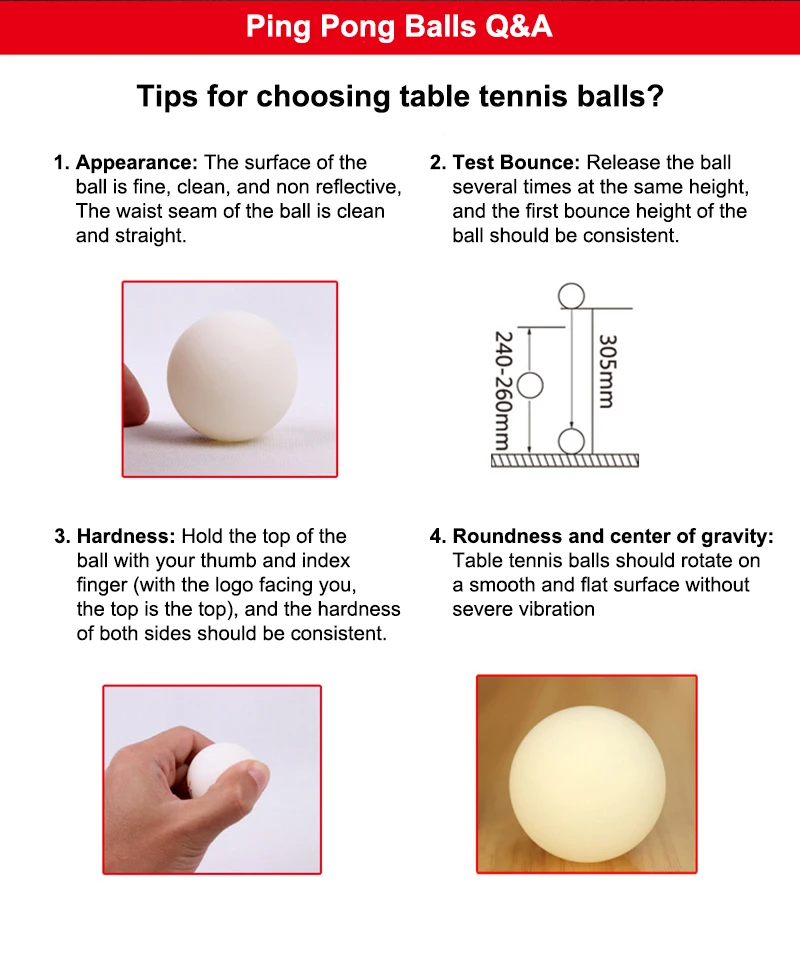 Ping Pong Balls Q&A

Tips for choosing table tennis balls?

1. Appearance: The surface of the ball is fine, clean, and non reflective, The waist seam of the ball is clean and straight.

2. Test Bounce: Release the ball several times at the same height, and the first bounce height of the ball should be consistent.

240-260mm

305mm

3. Hardness: Hold the top of the ball with your thumb and index finger (with the logo facing you, the top is the top), and the hardness of both sides should be consistent.

4. Roundness and center of gravity: Table tennis balls should rotate on a smooth and flat surface without severe vibration