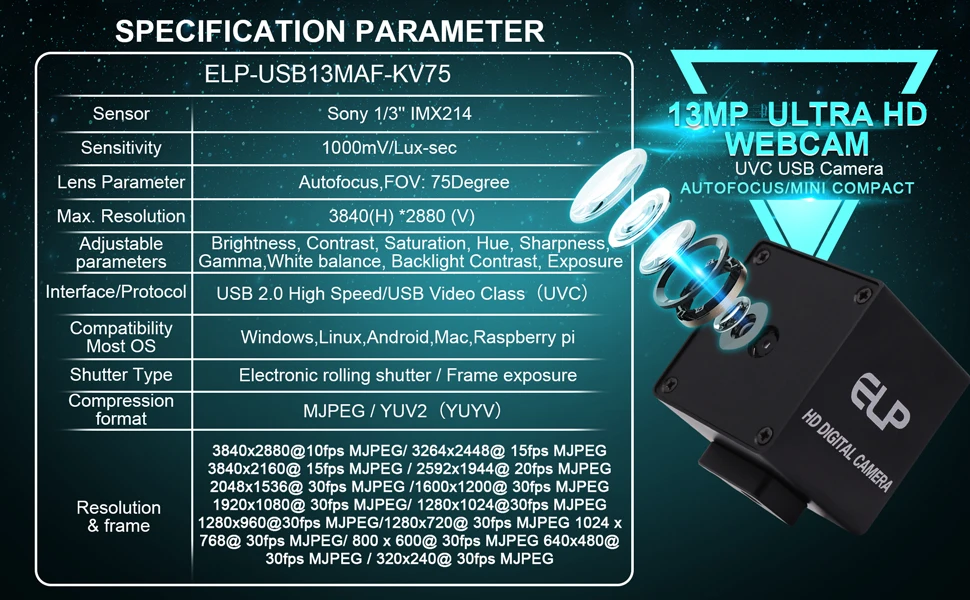 SPECIFICATION PARAMETER

| ELP-USB13MAF-KV75 | |
|---|---|
| Sensor | Sony 1/3" IMX214 |
| Sensitivity | 1000mV/Lux-sec |
| Lens Parameter | Autofocus,FOV: 75Degree |
| Max. Resolution | 3840(H) *2880 (V) |
| Adjustable parameters | Brightness, Contrast, Saturation, Hue, Sharpness, Gamma,White balance, Backlight Contrast, Exposure |
| Interface/Protocol | USB 2.0 High Speed/USB Video Class（UVC） |
| Compatibility Most OS | Windows,Linux,Android,Mac,Raspberry pi |
| Shutter Type | Electronic rolling shutter / Frame exposure |
| Compression format | MJPEG / YUV2（YUYV） |
| Resolution & frame | 3840x2880@10fps MJPEG/ 3264x2448@ 15fps MJPEG 3840x2160@ 15fps MJPEG / 2592x1944@ 20fps MJPEG 2048x1536@ 30fps MJPEG /1600x1200@ 30fps MJPEG 1920x1080@ 30fps MJPEG/ 1280x1024@30fps MJPEG 1280x960@30fps MJPEG/1280x720@ 30fps MJPEG 1024 x 768@ 30fps MJPEG/ 800 x 600@ 30fps MJPEG 640x480@ 30fps MJPEG / 320x240@ 30fps MJPEG |

13MP ULTRA HD WEBCAM
UVC USB Camera
AUTOFOCUS/MINI COMPACT

ELP
HD DIGITAL CAMERA